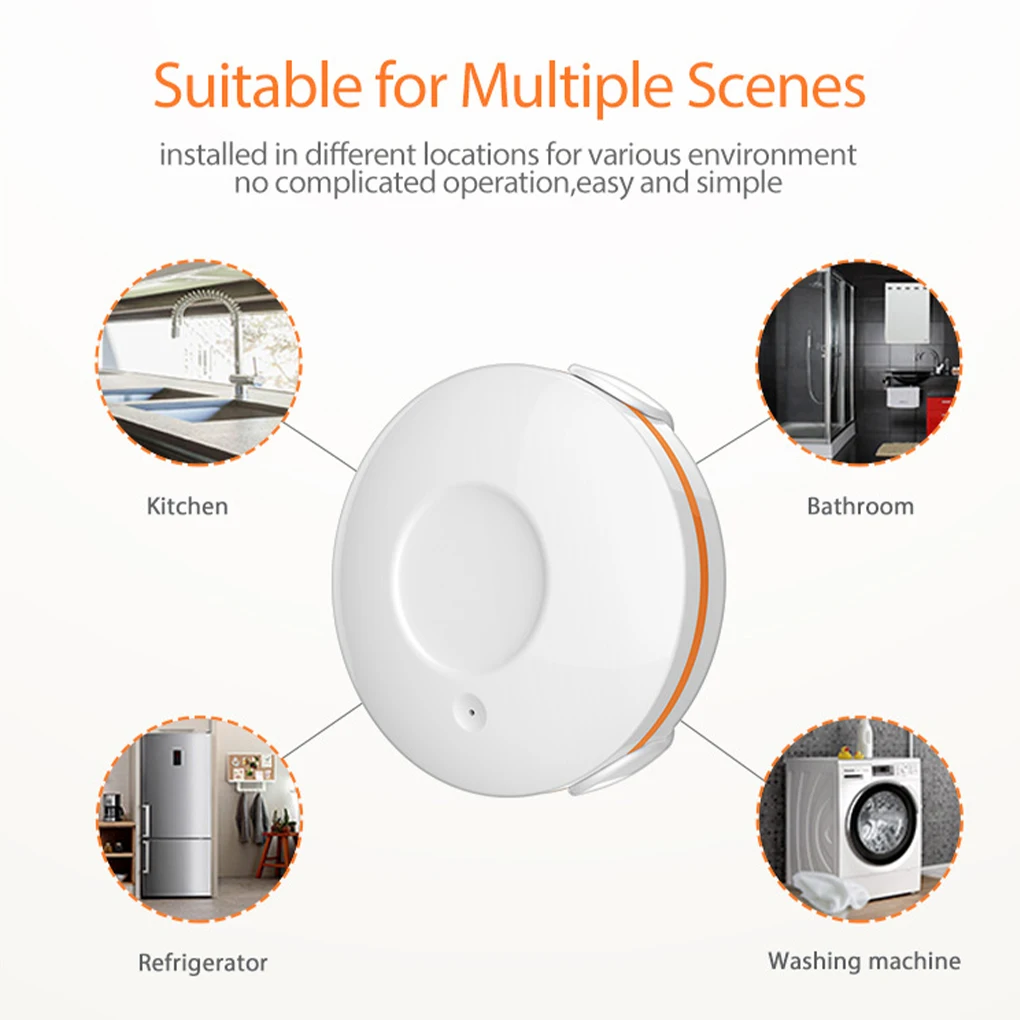 Suitable for Multiple Scenes

installed in different locations for various environment
no complicated operation,easy and simple

Kitchen

Bathroom

Refrigerator

Washing machine