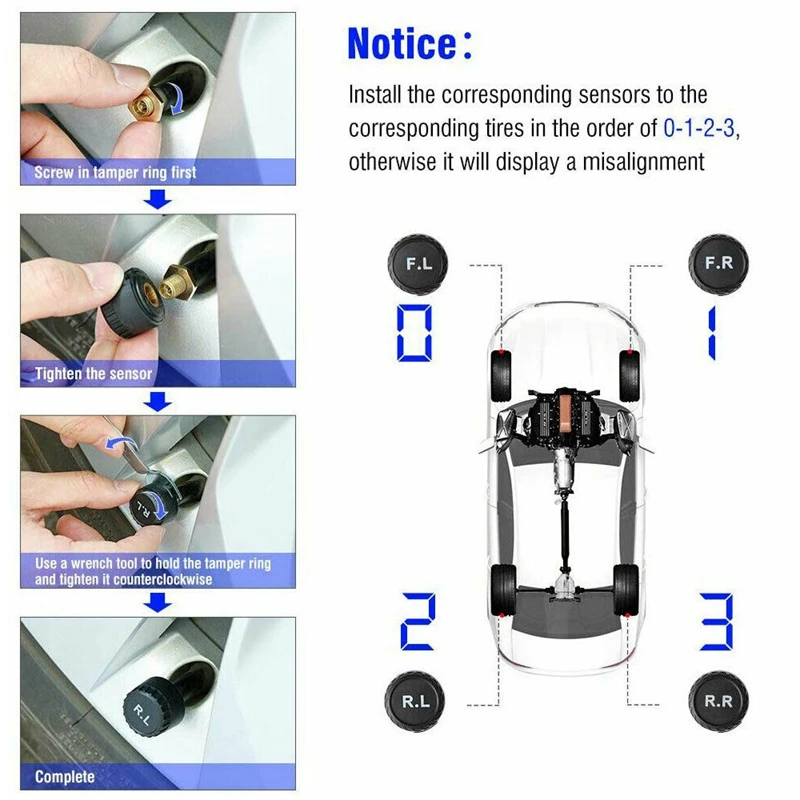 Screw in tamper ring first

Tighten the sensor

R.L

Use a wrench tool to hold the tamper ring and tighten it counterclockwise

R.L

Complete

Notice:

Install the corresponding sensors to the corresponding tires in the order of 0-1-2-3, otherwise it will display a misalignment

F.L

F.R

0

1

2

3

R.L

R.R