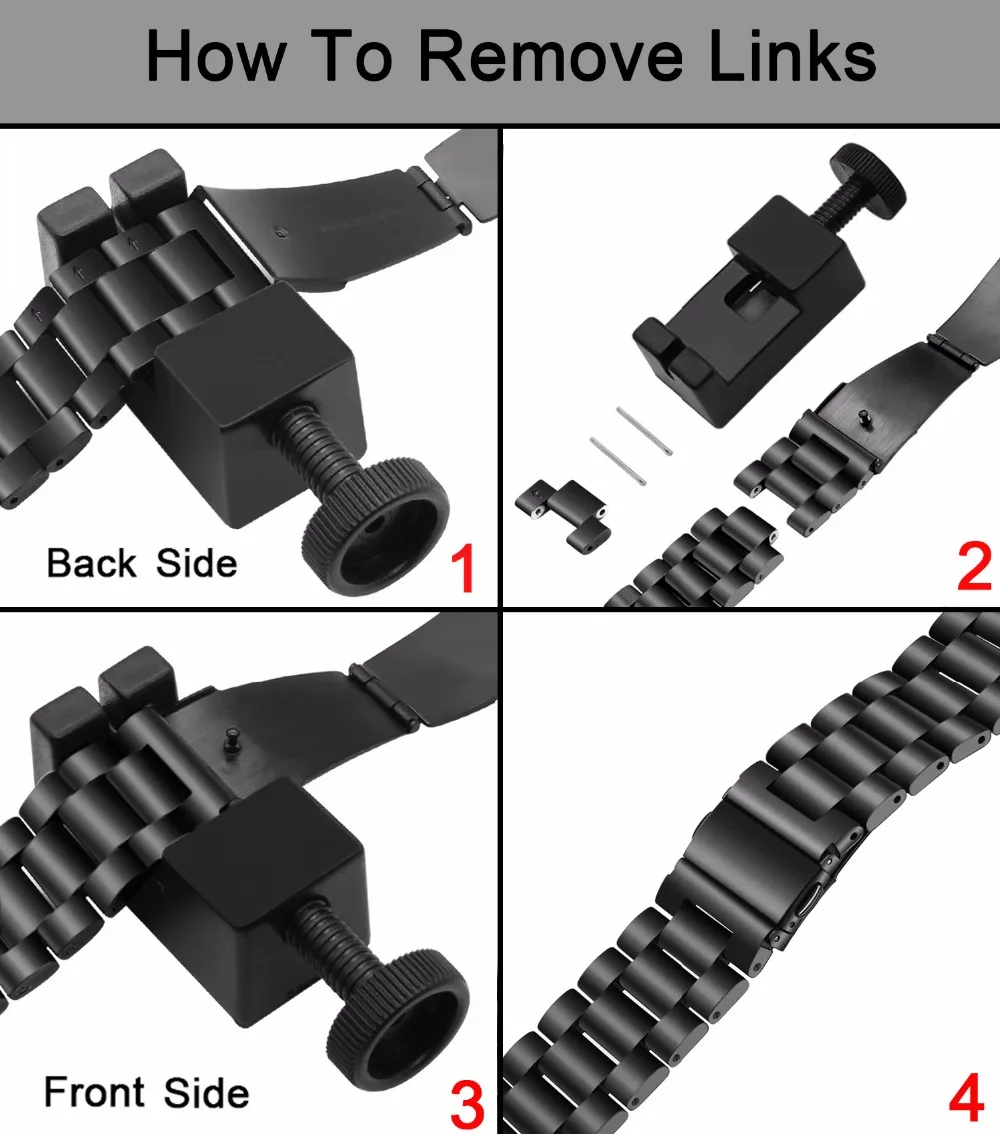 How To Remove Links

Back Side
1

2

Front Side
3

4