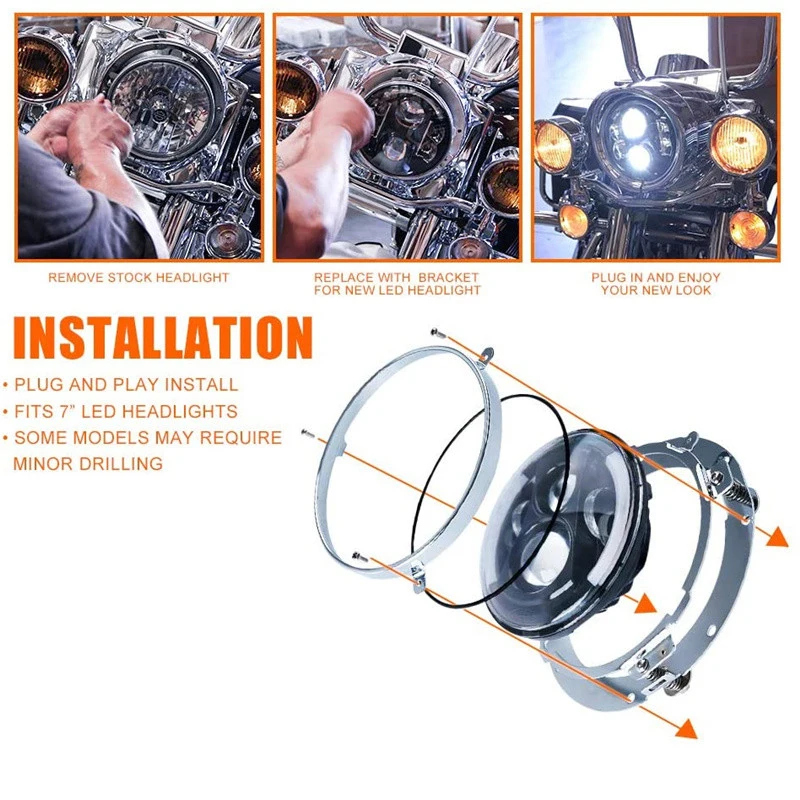 REMOVE STOCK HEADLIGHT

REPLACE WITH BRACKET FOR NEW LED HEADLIGHT

PLUG IN AND ENJOY YOUR NEW LOOK

INSTALLATION

• PLUG AND PLAY INSTALL
• FITS 7" LED HEADLIGHTS
• SOME MODELS MAY REQUIRE MINOR DRILLING