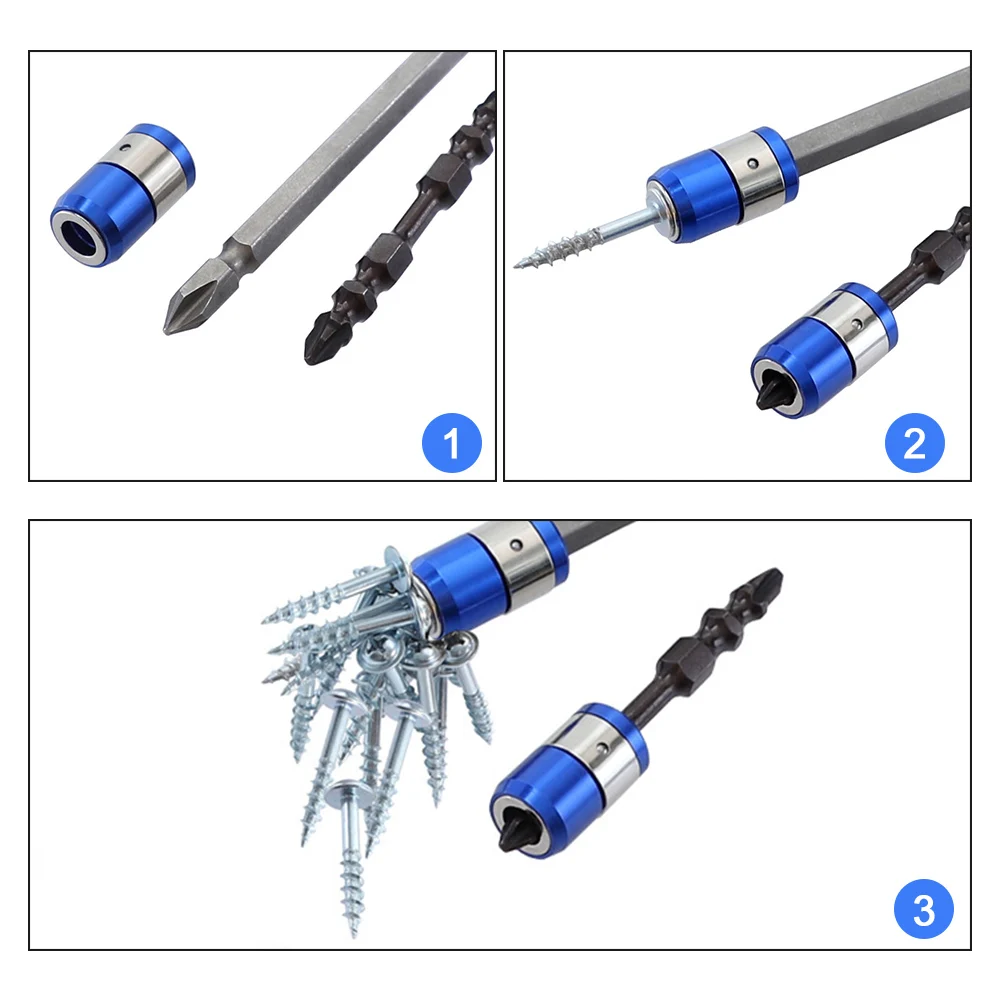 1

2

3