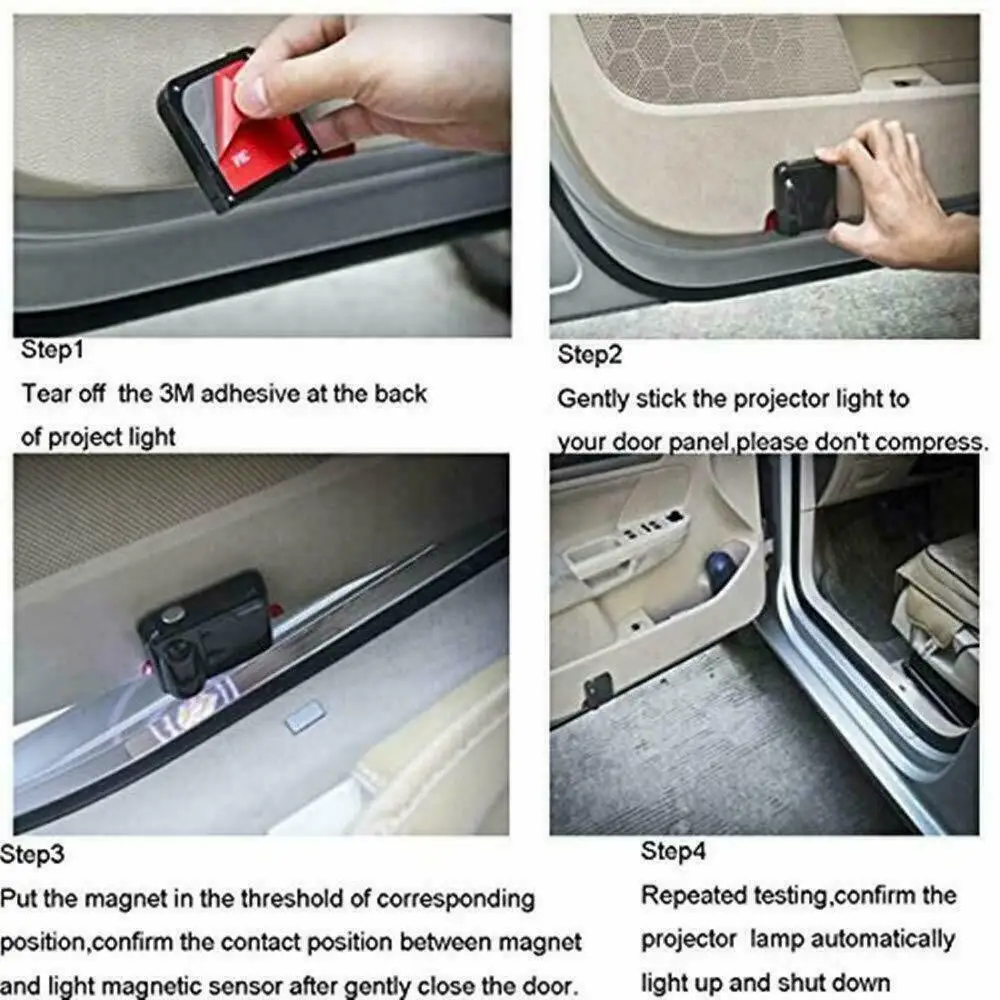 Step1
Tear off the 3M adhesive at the back of project light

Step2
Gently stick the projector light to your door panel,please don't compress.

Step3
Put the magnet in the threshold of corresponding position,confirm the contact position between magnet and light magnetic sensor after gently close the door.

Step4
Repeated testing,confirm the projector lamp automatically light up and shut down