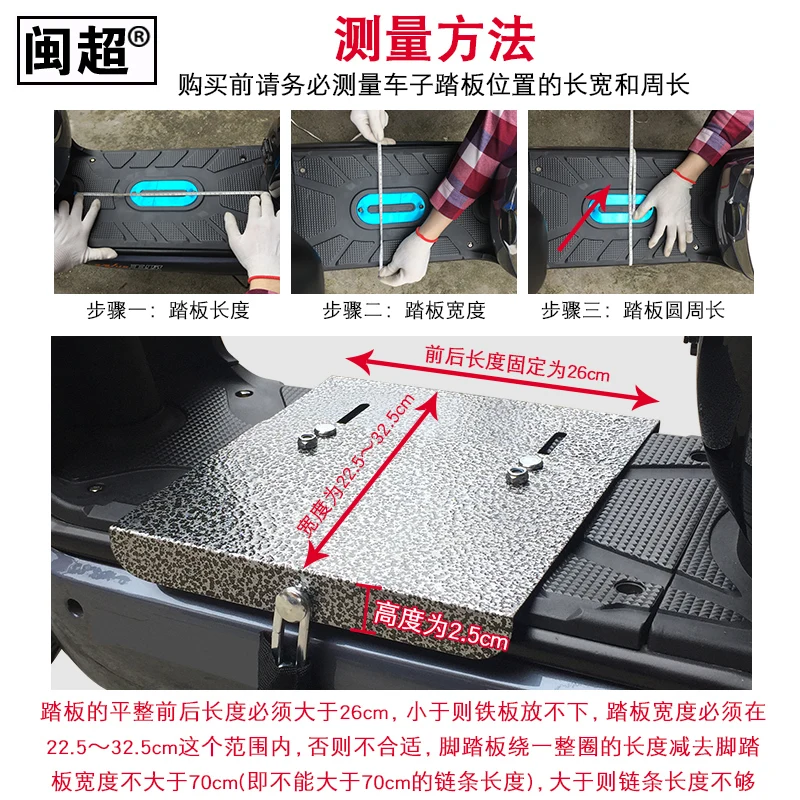 闽超®

测量方法

购买前请务必测量车子踏板位置的长宽和周长

步骤一：踏板长度

步骤二：踏板宽度

步骤三：踏板圆周长

前后长度固定为26cm

宽度为22.5～32.5cm

高度为2.5cm

踏板的平整前后长度必须大于26cm，小于则铁板放不下，踏板宽度必须在22.5～32.5cm这个范围内，否则不合适，脚踏板绕一整圈的长度减去脚踏板宽度不大于70cm(即不能大于70cm的链条长度)，大于则链条长度不够