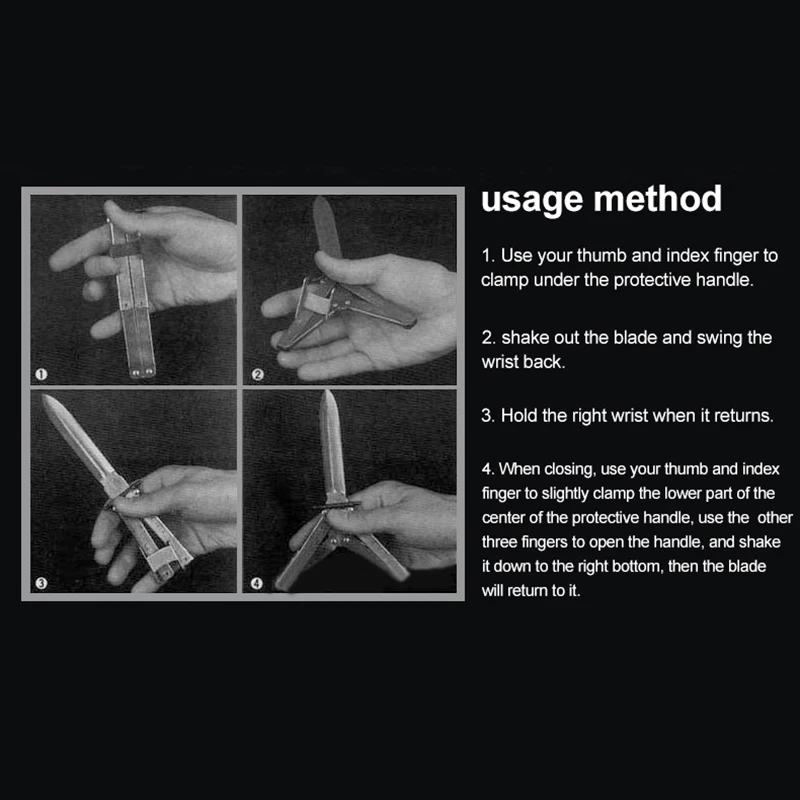 ①

②

③

④

usage method

1. Use your thumb and index finger to clamp under the protective handle.

2. shake out the blade and swing the wrist back.

3. Hold the right wrist when it returns.

4. When closing, use your thumb and index finger to slightly clamp the lower part of the center of the protective handle, use the other three fingers to open the handle, and shake it down to the right bottom, then the blade will return to it.