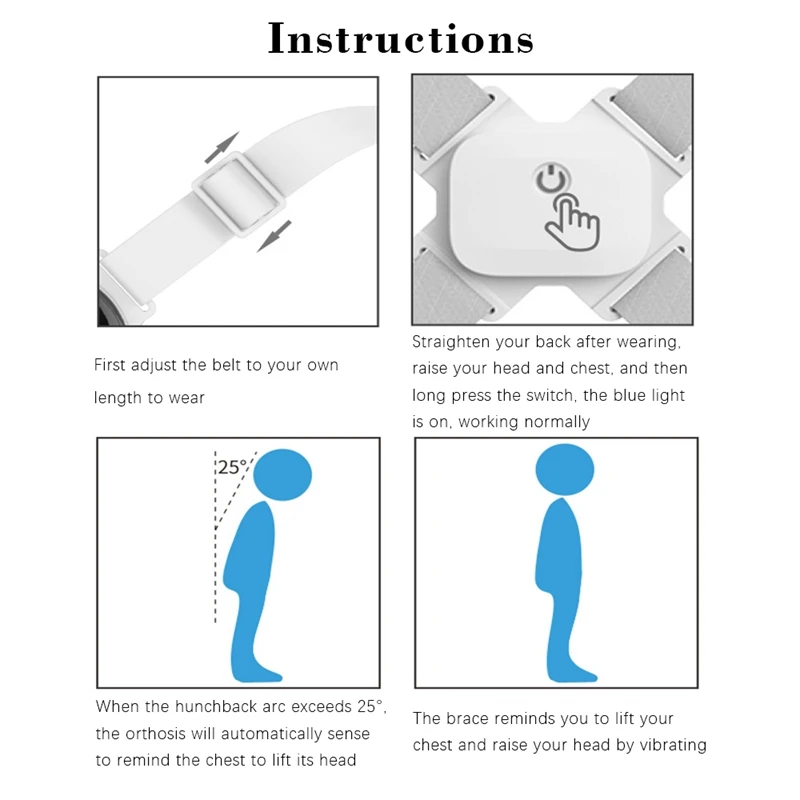 Instructions

First adjust the belt to your own length to wear

Straighten your back after wearing, raise your head and chest, and then long press the switch, the blue light is on, working normally

25°

When the hunchback arc exceeds 25°, the orthosis will automatically sense to remind the chest to lift its head

The brace reminds you to lift your chest and raise your head by vibrating