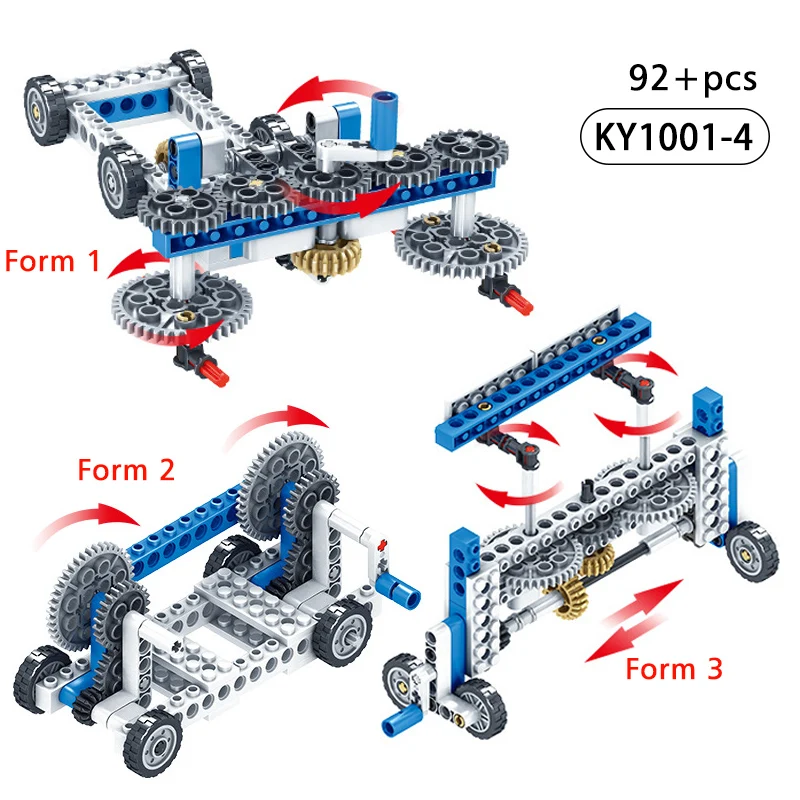 92+pcs

KY1001-4

Form 1

Form 2

Form 3