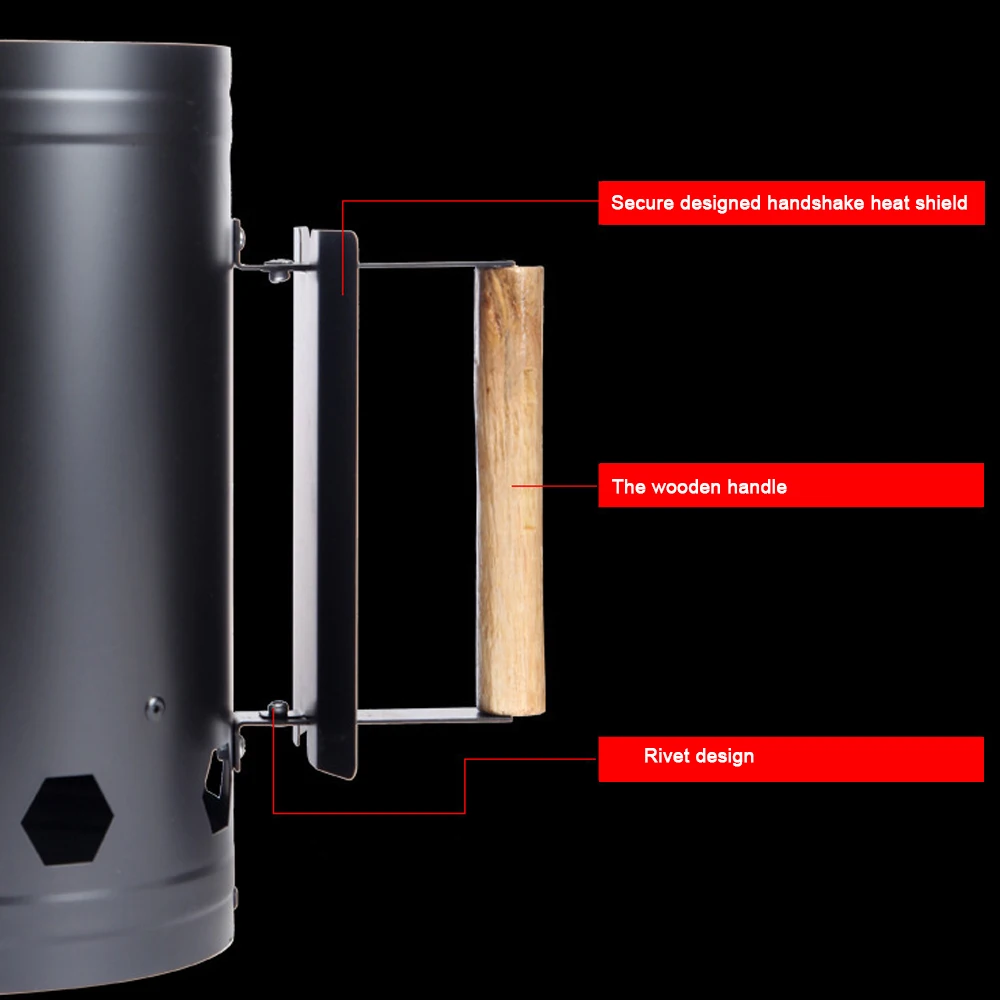 Secure designed handshake heat shield

The wooden handle

Rivet design