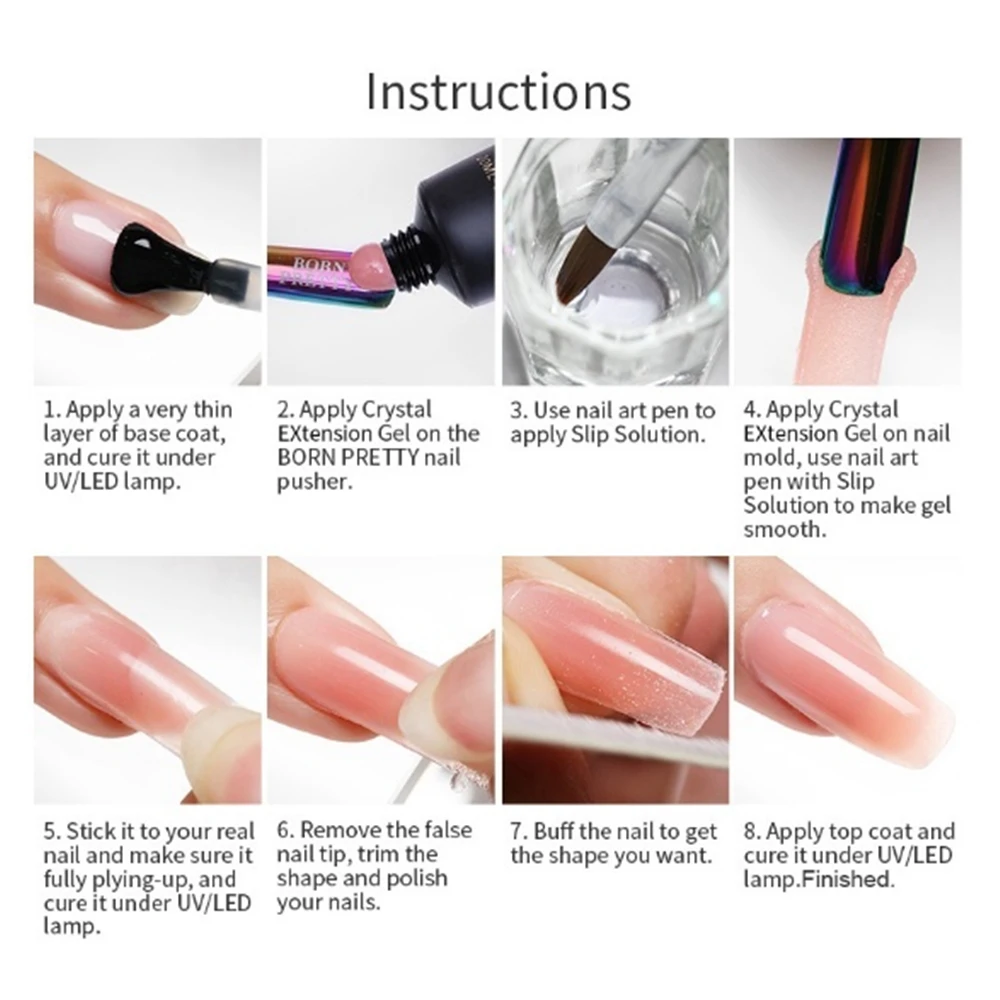 Instructions

BORN PRETTY

1. Apply a very thin layer of base coat, and cure it under UV/LED lamp.

2. Apply Crystal EXtension Gel on the BORN PRETTY nail pusher.

3. Use nail art pen to apply Slip Solution.

4. Apply Crystal EXtension Gel on nail mold, use nail art pen with Slip Solution to make gel smooth.

5. Stick it to your real nail and make sure it fully plying-up, and cure it under UV/LED lamp.

6. Remove the false nail tip, trim the shape and polish your nails.

7. Buff the nail to get the shape you want.

8. Apply top coat and cure it under UV/LED lamp.Finished.