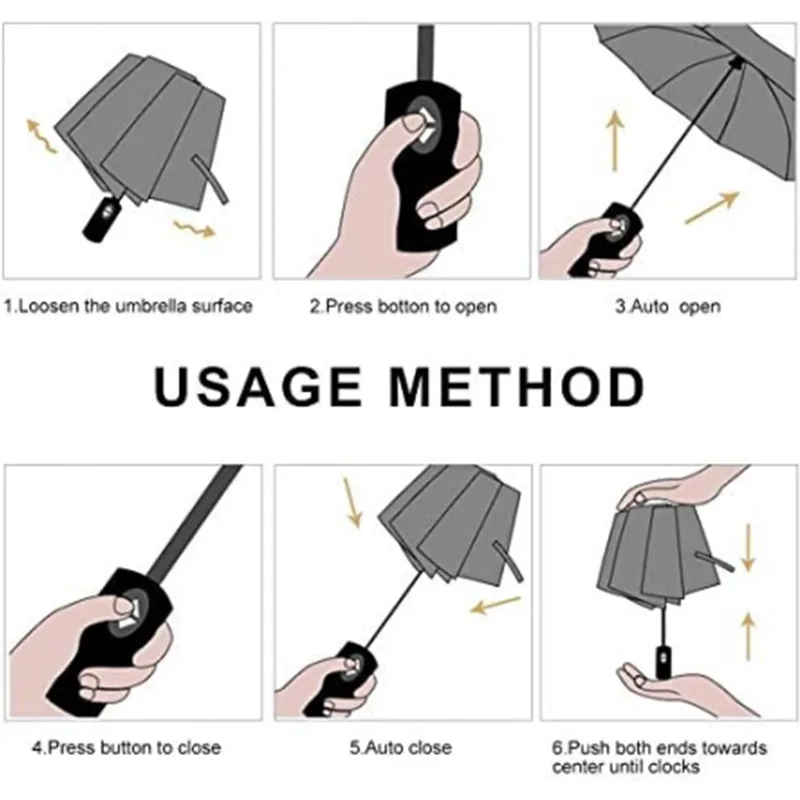 1.Loosen the umbrella surface

2.Press botton to open

3.Auto open

USAGE METHOD

4.Press button to close

5.Auto close

6.Push both ends towards center until clocks