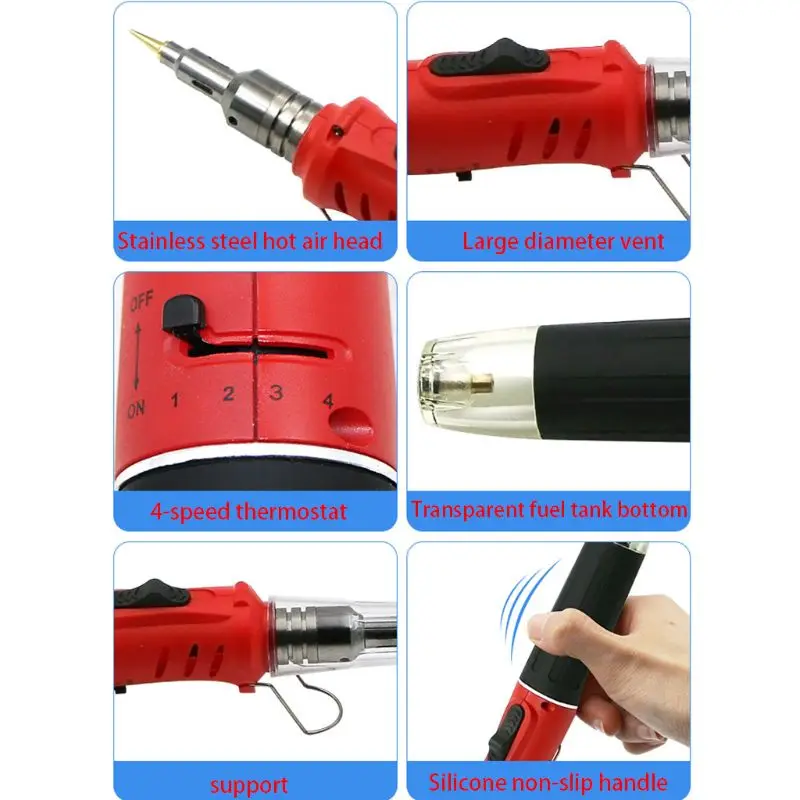 Stainless steel hot air head

Large diameter vent

OFF

ON 1 2 3 4

4-speed thermostat

Transparent fuel tank bottom

support

Silicone non-slip handle