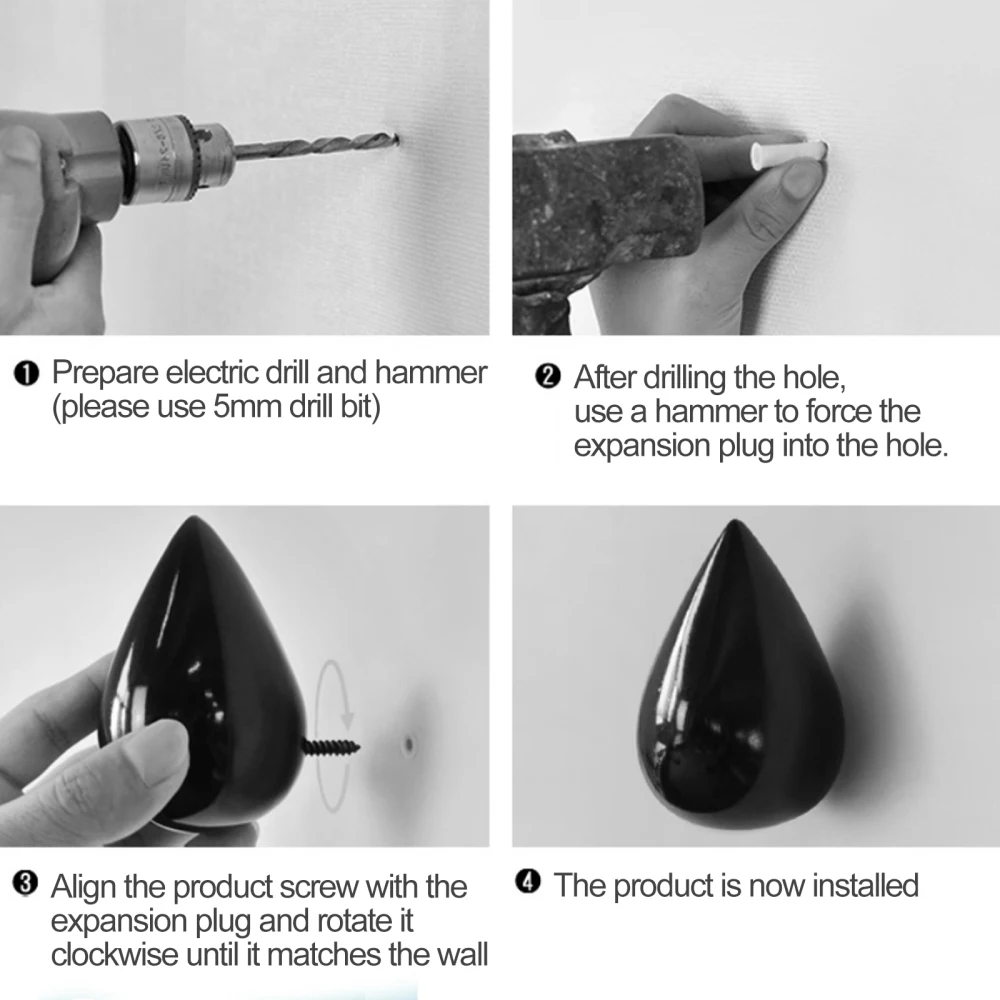 ❶ Prepare electric drill and hammer (please use 5mm drill bit)

❷ After drilling the hole, use a hammer to force the expansion plug into the hole.

❸ Align the product screw with the expansion plug and rotate it clockwise until it matches the wall

❹ The product is now installed