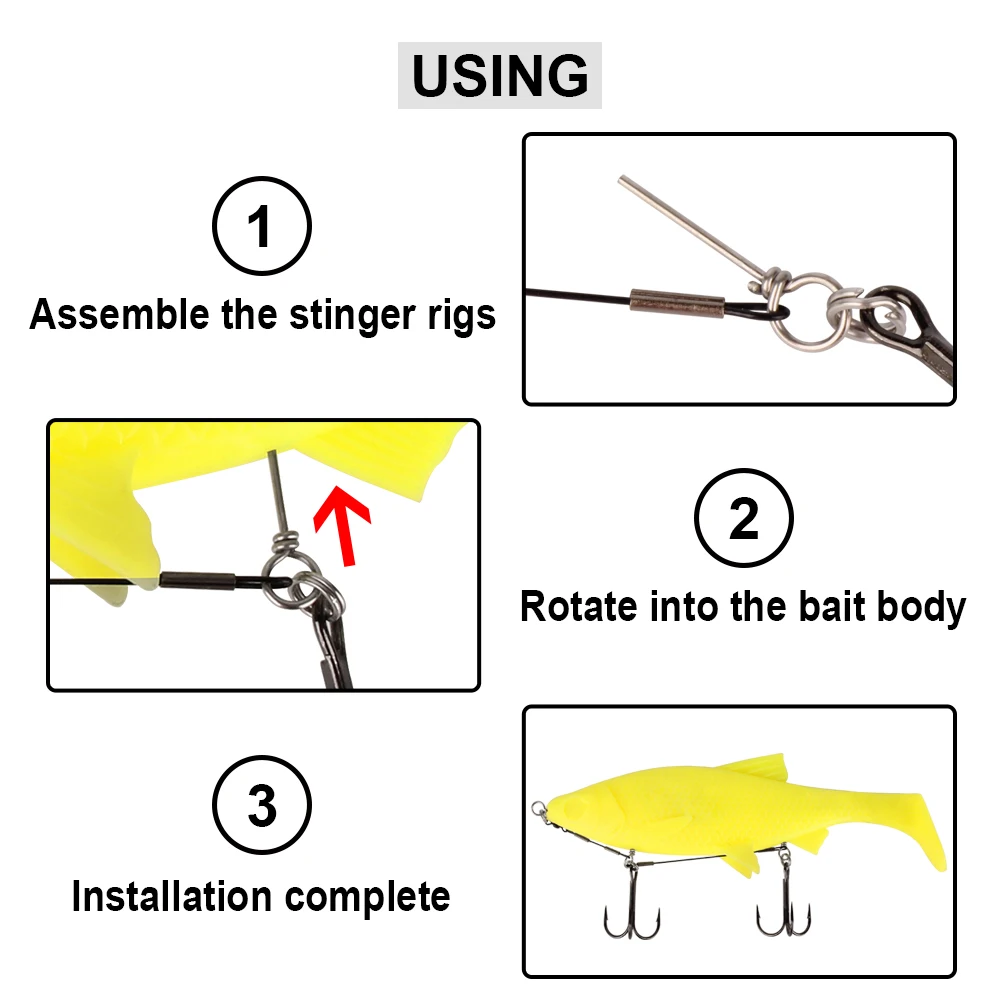 USING

1
Assemble the stinger rigs

2
Rotate into the bait body

3
Installation complete