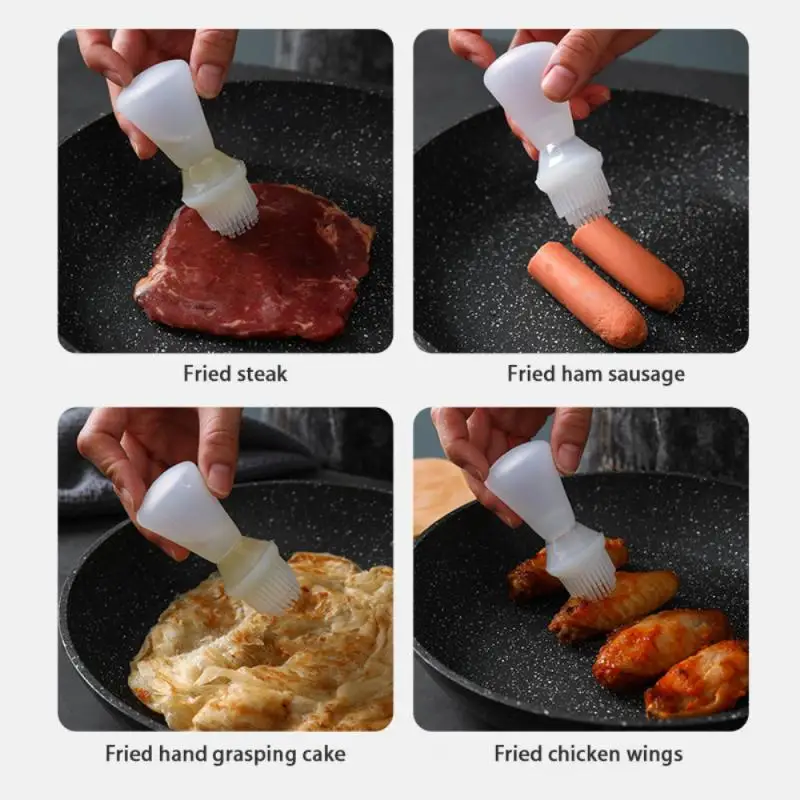 Fried steak

Fried ham sausage

Fried hand grasping cake

Fried chicken wings