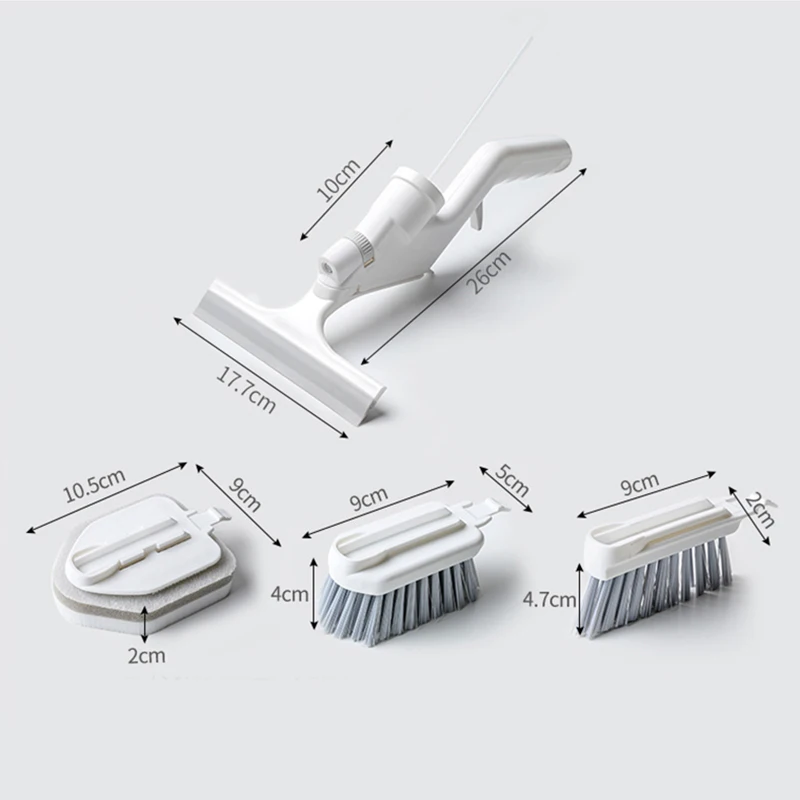 10cm
26cm
17.7cm
10.5cm
9cm
2cm
9cm
5cm
4cm
9cm
2cm
4.7cm