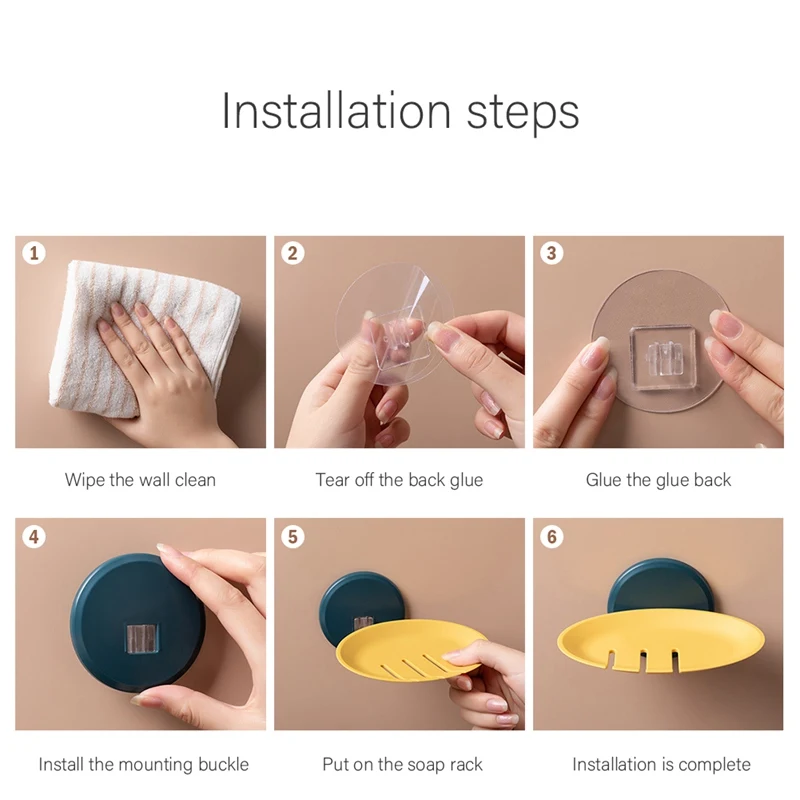 Installation steps

1

Wipe the wall clean

2

Tear off the back glue

3

Glue the glue back

4

Install the mounting buckle

5

Put on the soap rack

6

Installation is complete