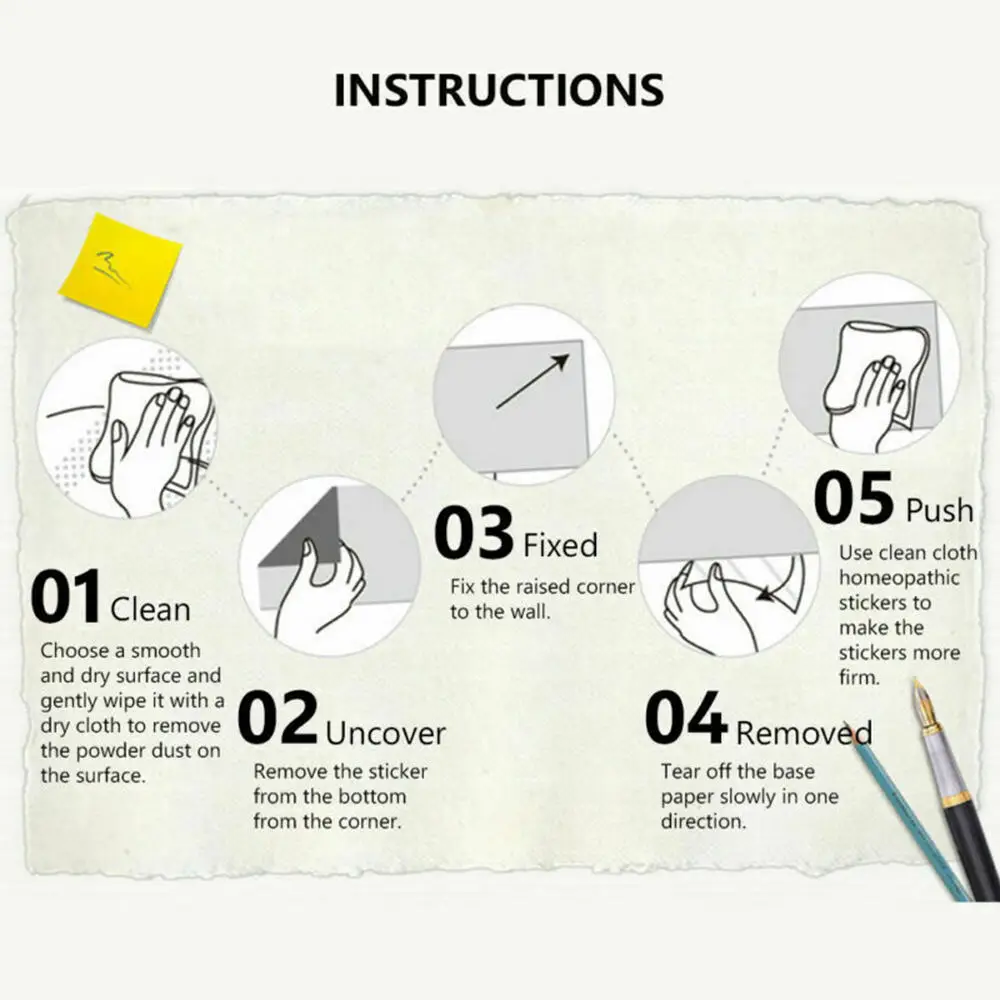 INSTRUCTIONS

01 Clean
Choose a smooth and dry surface and gently wipe it with a dry cloth to remove the powder dust on the surface.

02 Uncover
Remove the sticker from the bottom from the corner.

03 Fixed
Fix the raised corner to the wall.

04 Removed
Tear off the base paper slowly in one direction.

05 Push
Use clean cloth homeopathic stickers to make the stickers more firm.