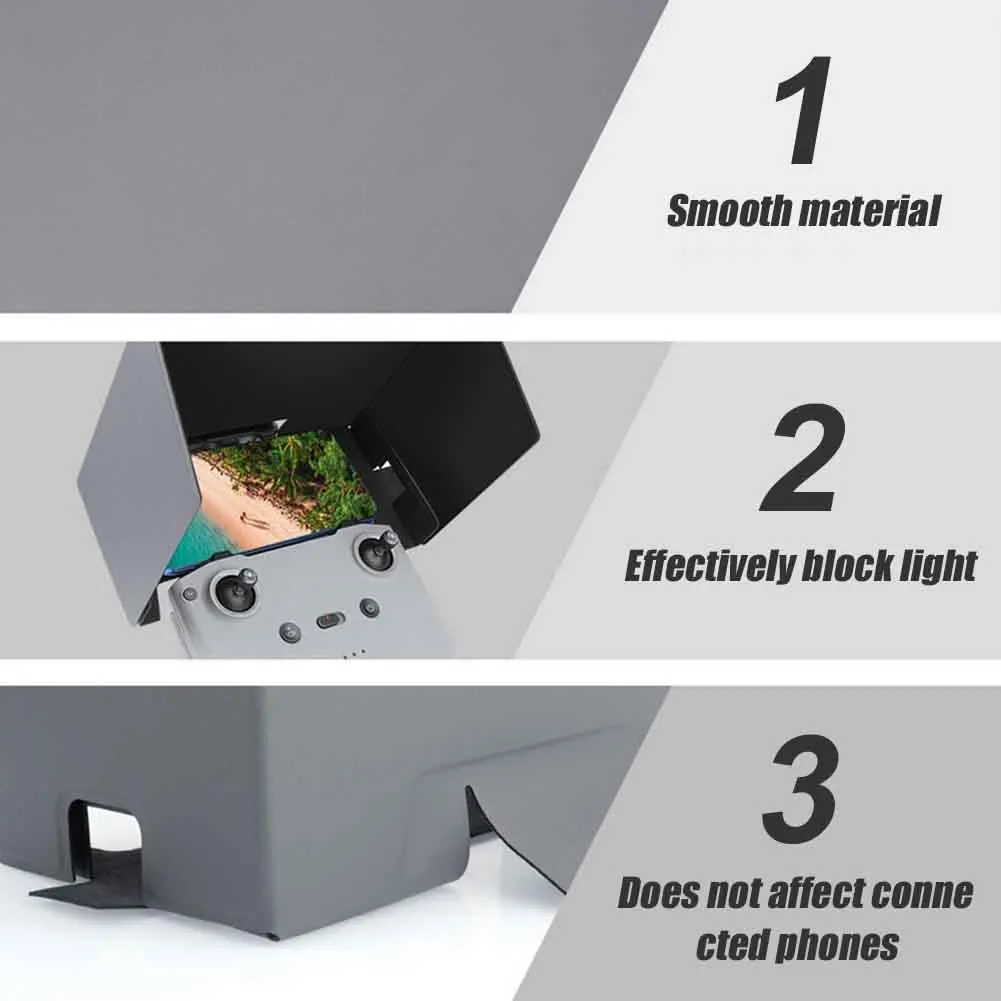 1

Smooth material

2

Effectively block light

3

Does not affect conne cted phones