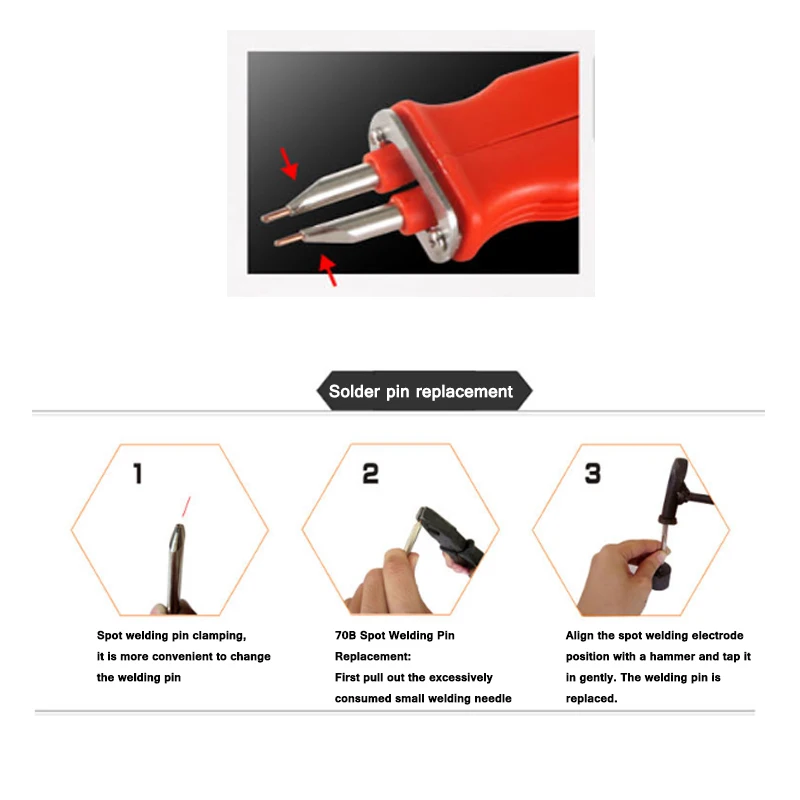 Solder pin replacement

1

Spot welding pin clamping, it is more convenient to change the welding pin

2

70B Spot Welding Pin Replacement:
First pull out the excessively consumed small welding needle

3

Align the spot welding electrode position with a hammer and tap it in gently. The welding pin is replaced.