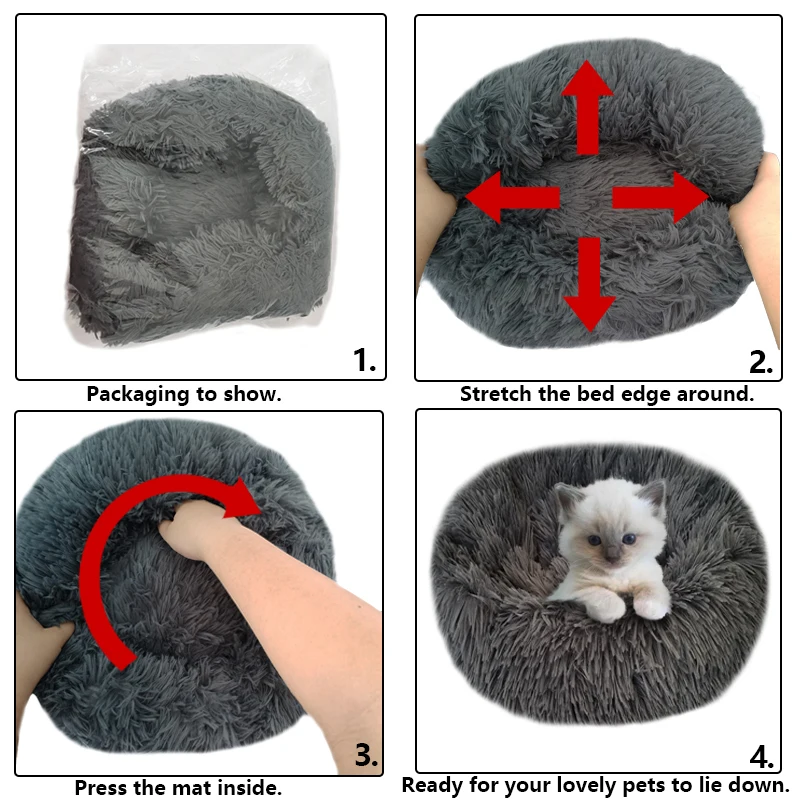 1.
Packaging to show.

2.
Stretch the bed edge around.

3.
Press the mat inside.

4.
Ready for your lovely pets to lie down.