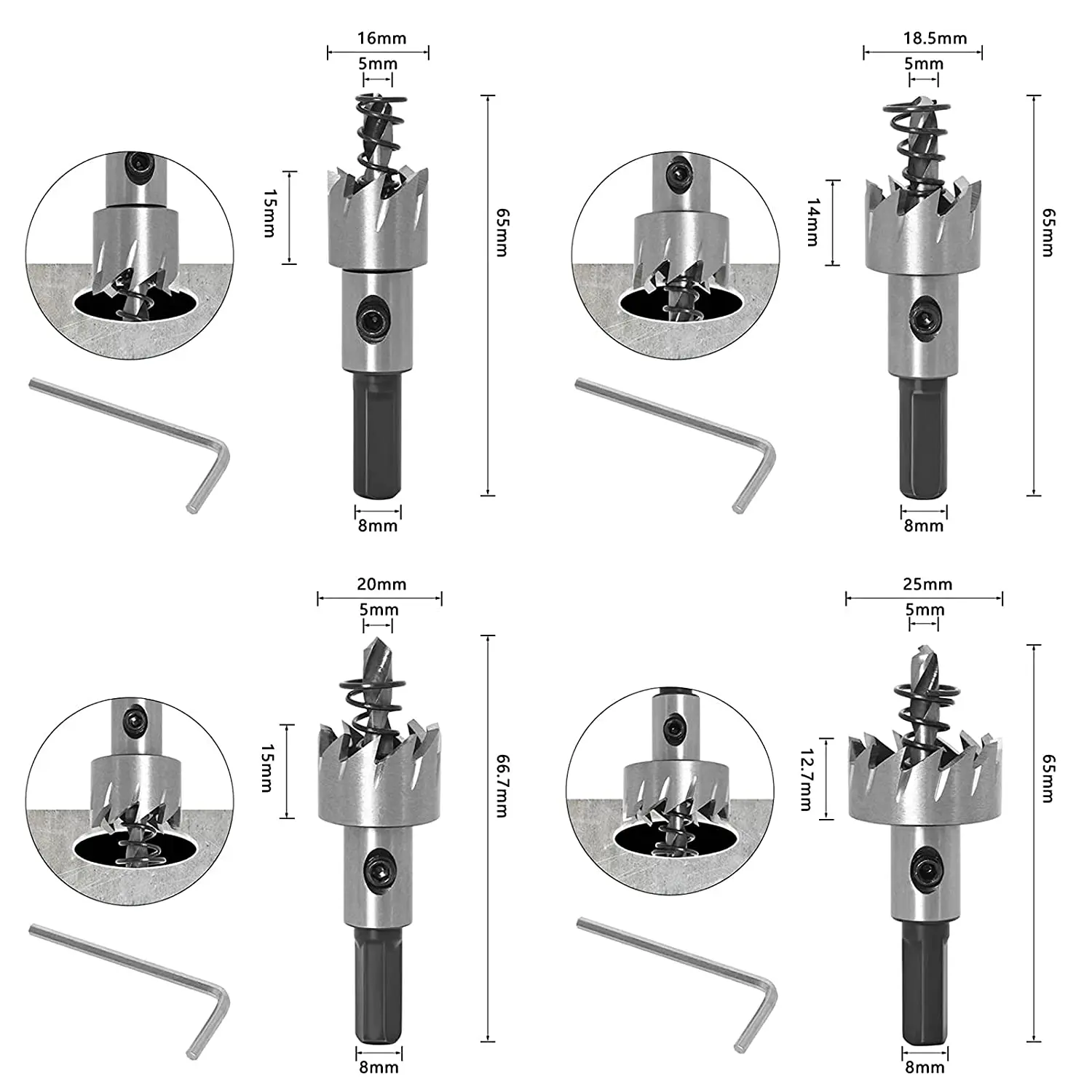 16mm
5mm
15mm
65mm
8mm

18.5mm
5mm
14mm
65mm
8mm

20mm
5mm
15mm
66.7mm
8mm

25mm
5mm
12.7mm
65mm
8mm