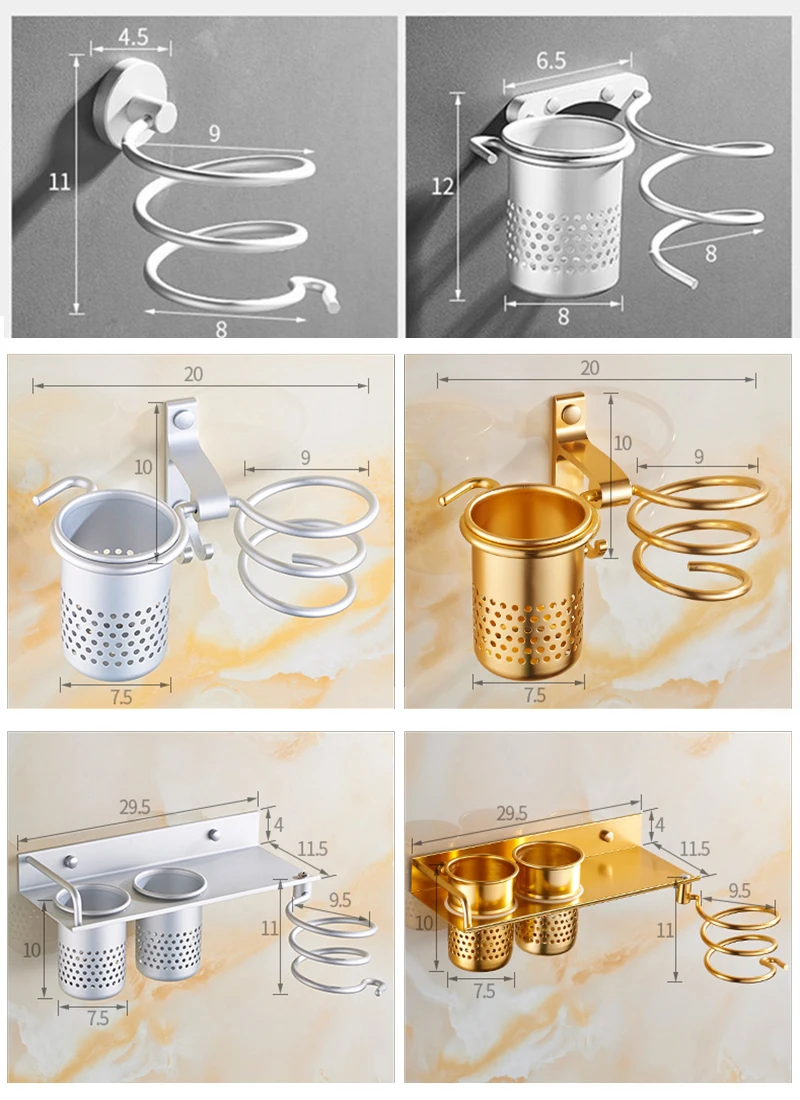 4.5
11
9
8

6.5
12
8
8

20
10
9
7.5

20
10
9
7.5

29.5
4
11.5
9.5
10
11
7.5

29.5
4
11.5
9.5
10
11
7.5