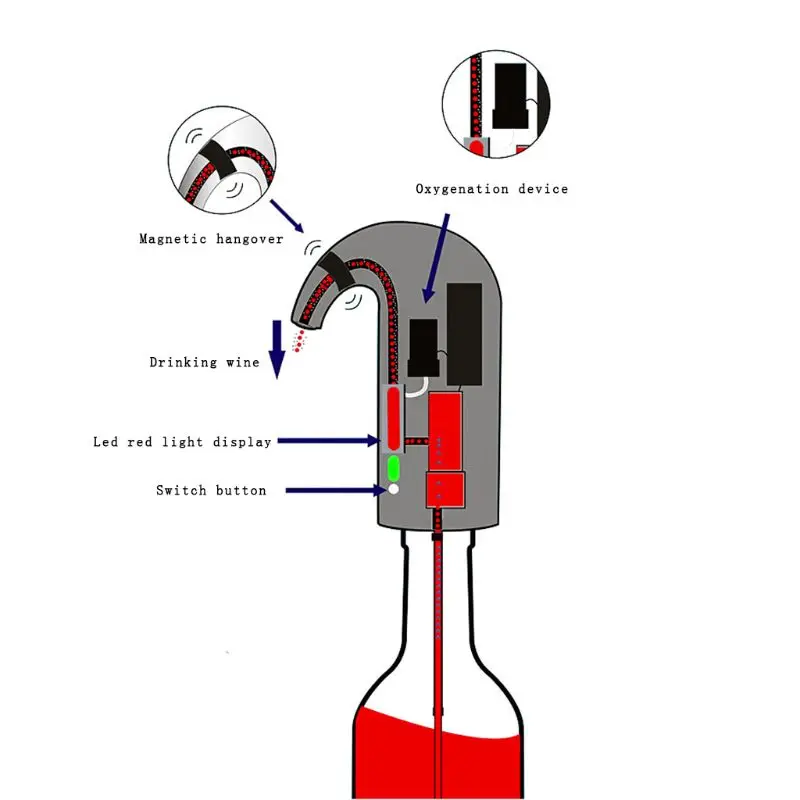 Oxygenation device

Magnetic hangover

Drinking wine

Led red light display

Switch button