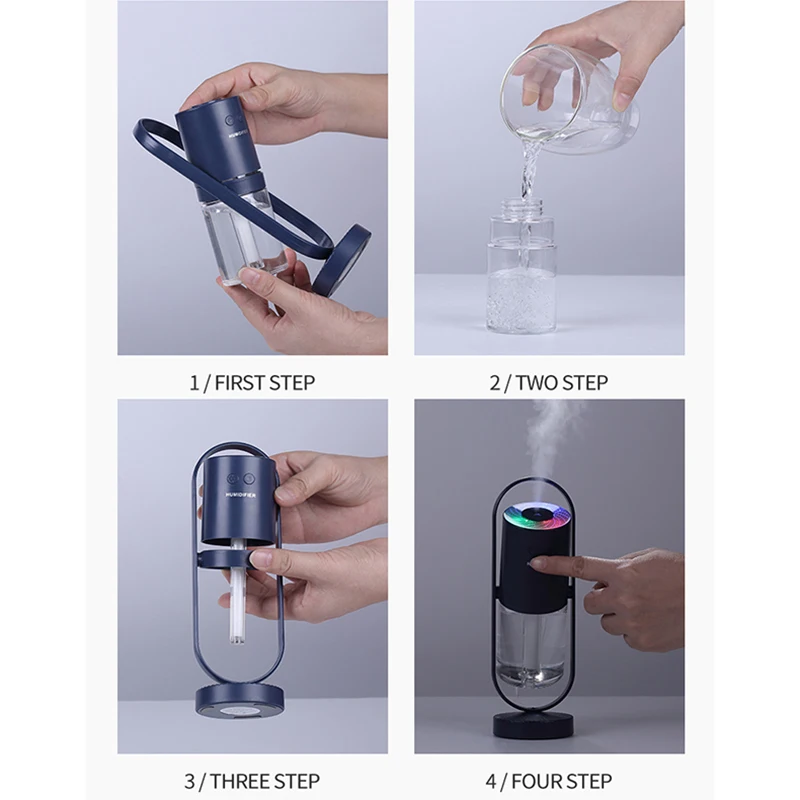 HUMIDIFIER

1 / FIRST STEP

2 / TWO STEP

HUMIDIFIER

3 / THREE STEP

4 / FOUR STEP