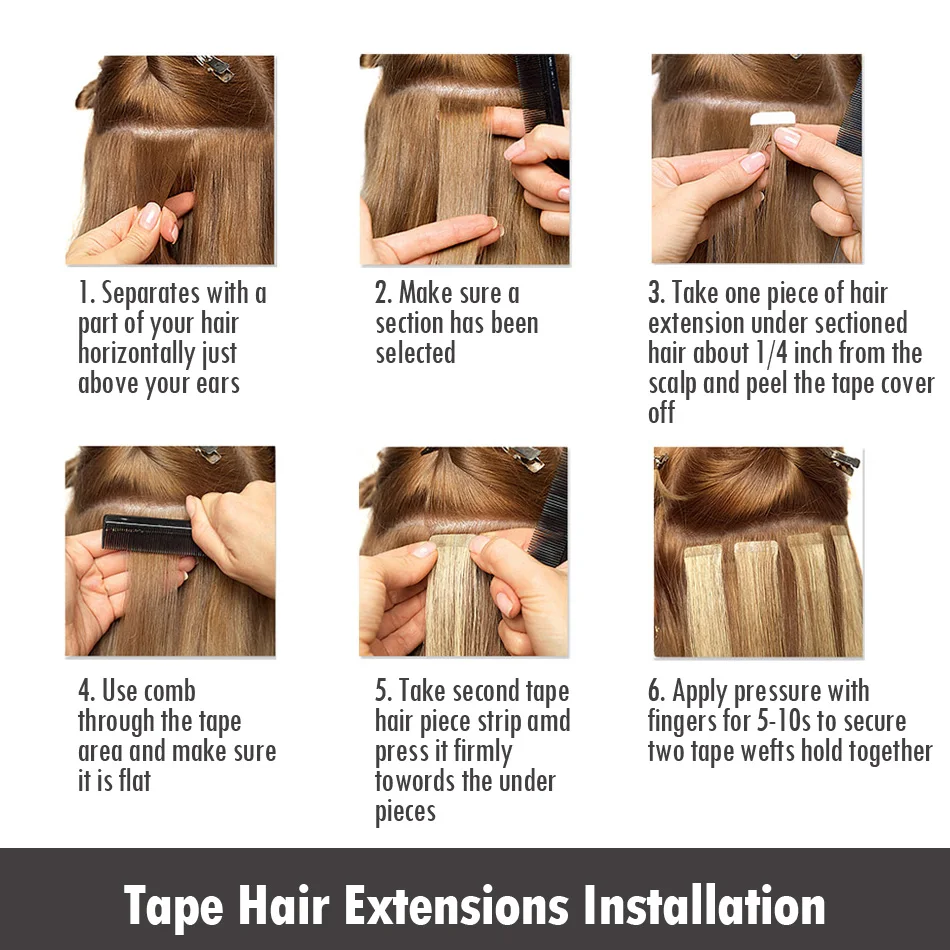 1. Separates with a part of your hair horizontally just above your ears

2. Make sure a section has been selected

3. Take one piece of hair extension under sectioned hair about 1/4 inch from the scalp and peel the tape cover off

4. Use comb through the tape area and make sure it is flat

5. Take second tape hair piece strip amd press it firmly towords the under pieces

6. Apply pressure with fingers for 5-10s to secure two tape wefts hold together

Tape Hair Extensions Installation