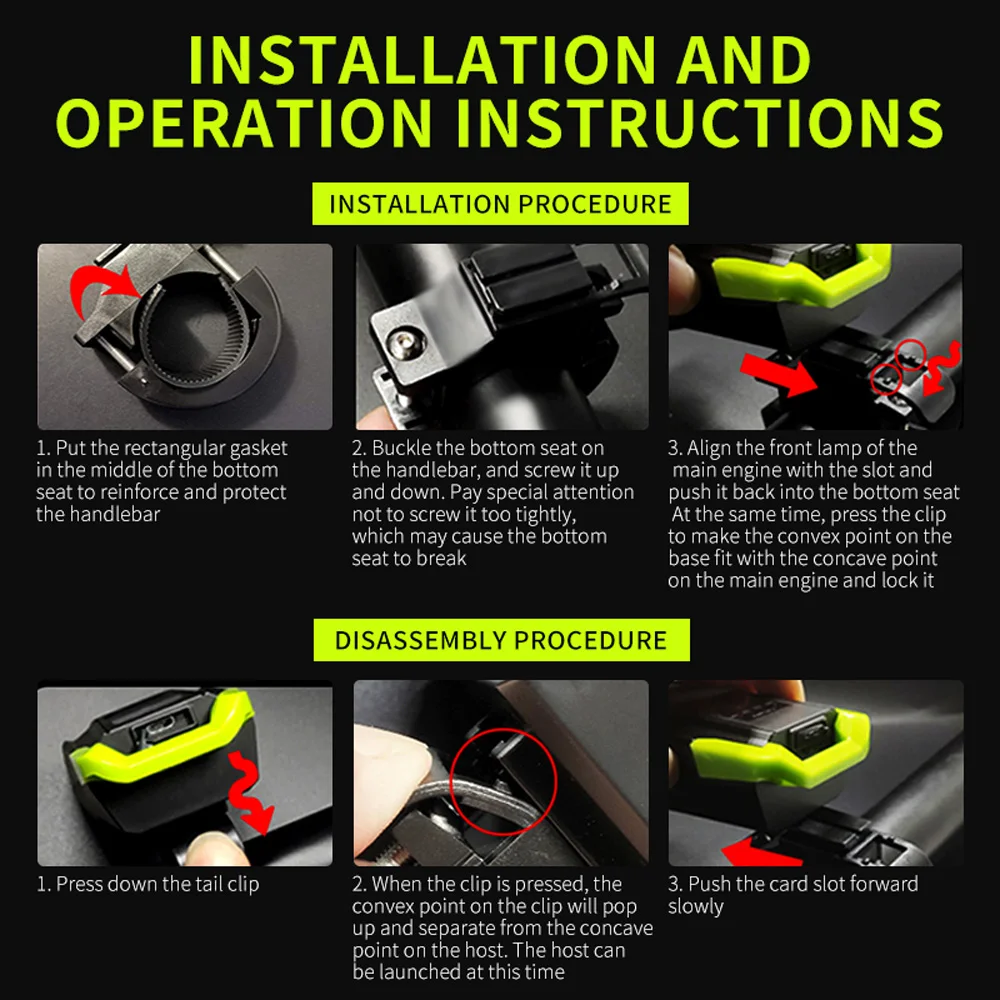 INSTALLATION AND OPERATION INSTRUCTIONS

INSTALLATION PROCEDURE

1. Put the rectangular gasket in the middle of the bottom seat to reinforce and protect the handlebar

2. Buckle the bottom seat on the handlebar, and screw it up and down. Pay special attention not to screw it too tightly, which may cause the bottom seat to break

3. Align the front lamp of the main engine with the slot and push it back into the bottom seat At the same time, press the clip to make the convex point on the base fit with the concave point on the main engine and lock it

DISASSEMBLY PROCEDURE

1. Press down the tail clip

2. When the clip is pressed, the convex point on the clip will pop up and separate from the concave point on the host. The host can be launched at this time

3. Push the card slot forward slowly