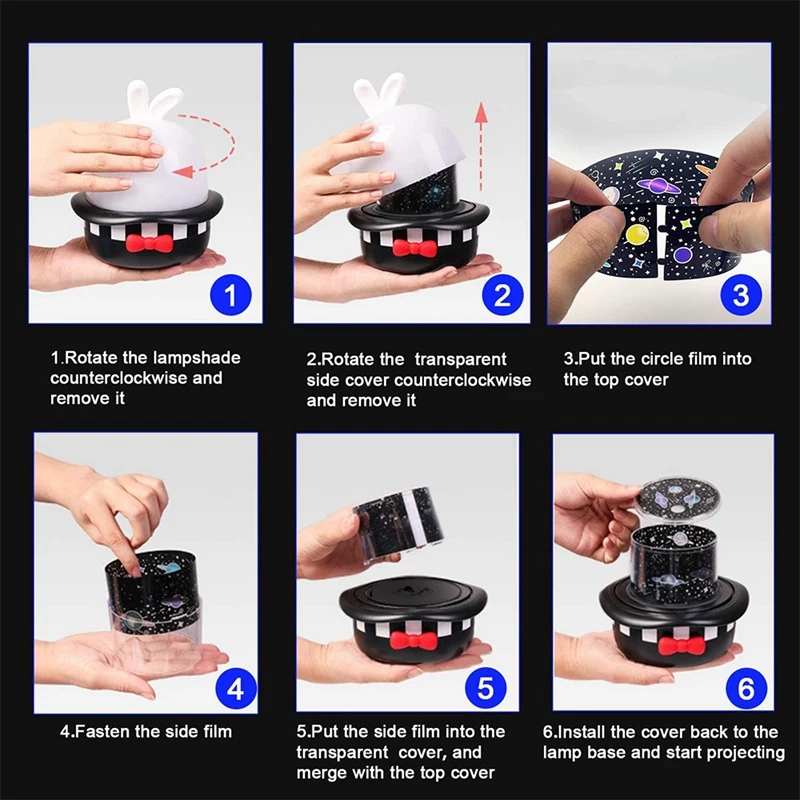 1

2

3

1.Rotate the lampshade counterclockwise and remove it

2.Rotate the transparent side cover counterclockwise and remove it

3.Put the circle film into the top cover

4

5

6

4.Fasten the side film

5.Put the side film into the transparent cover, and merge with the top cover

6.Install the cover back to the lamp base and start projecting