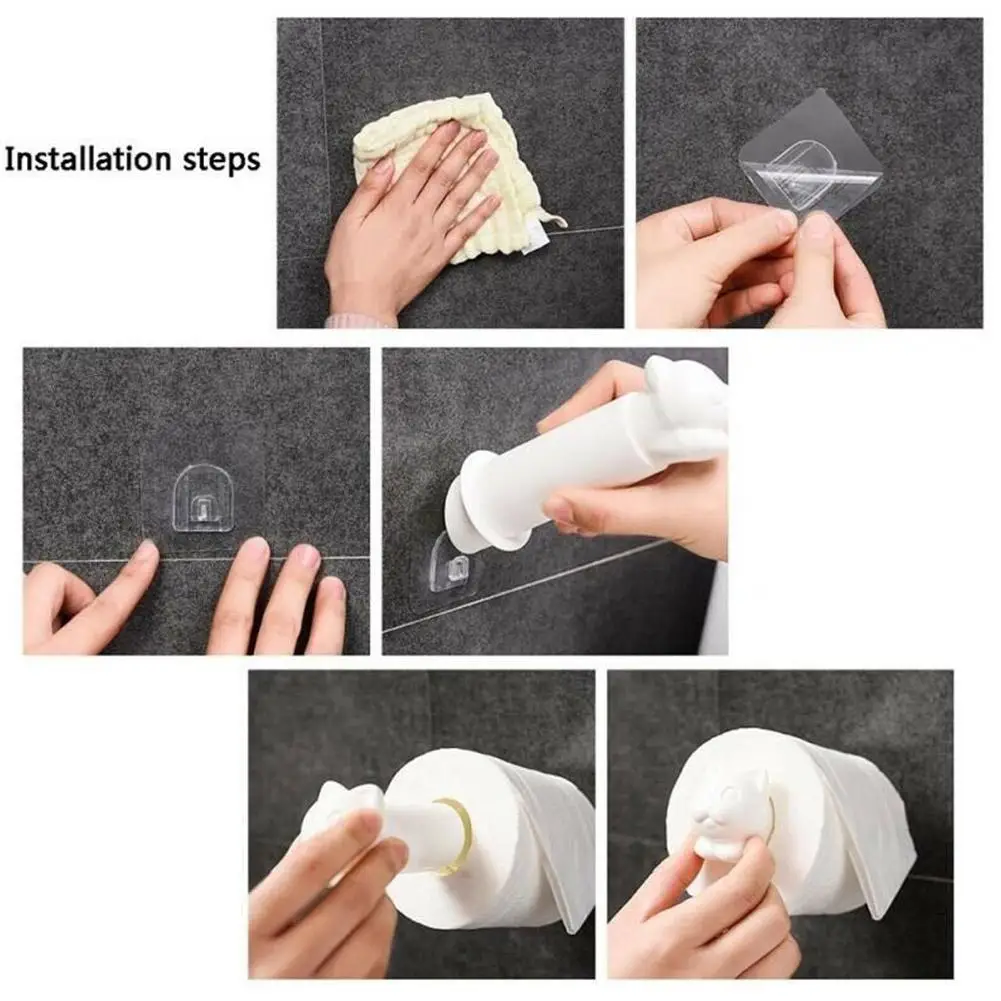 Installation steps