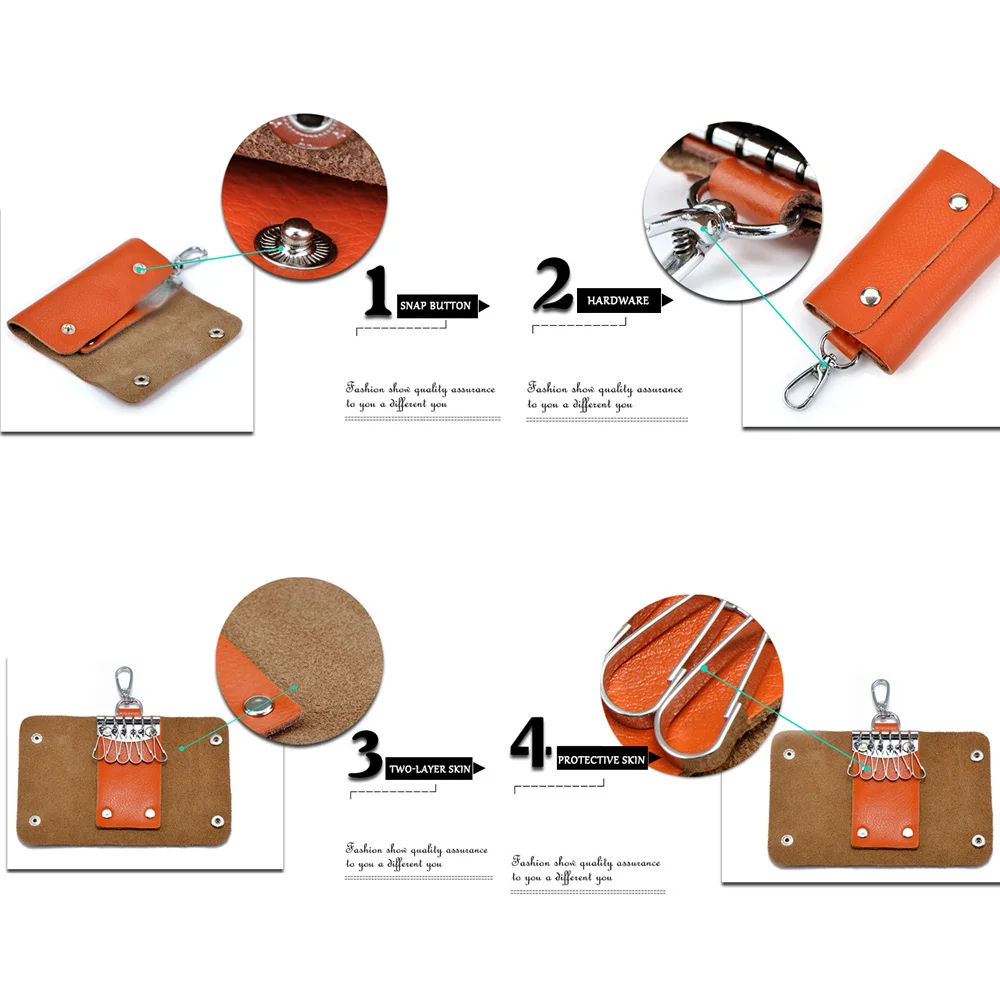 1 SNAP BUTTON

Fashion show quality assurance to you a different you

2 HARDWARE

Fashion show quality assurance to you a different you

3 TWO-LAYER SKIN

Fashion show quality assurance to you a different you

4 PROTECTIVE SKIN

Fashion show quality assurance to you a different you