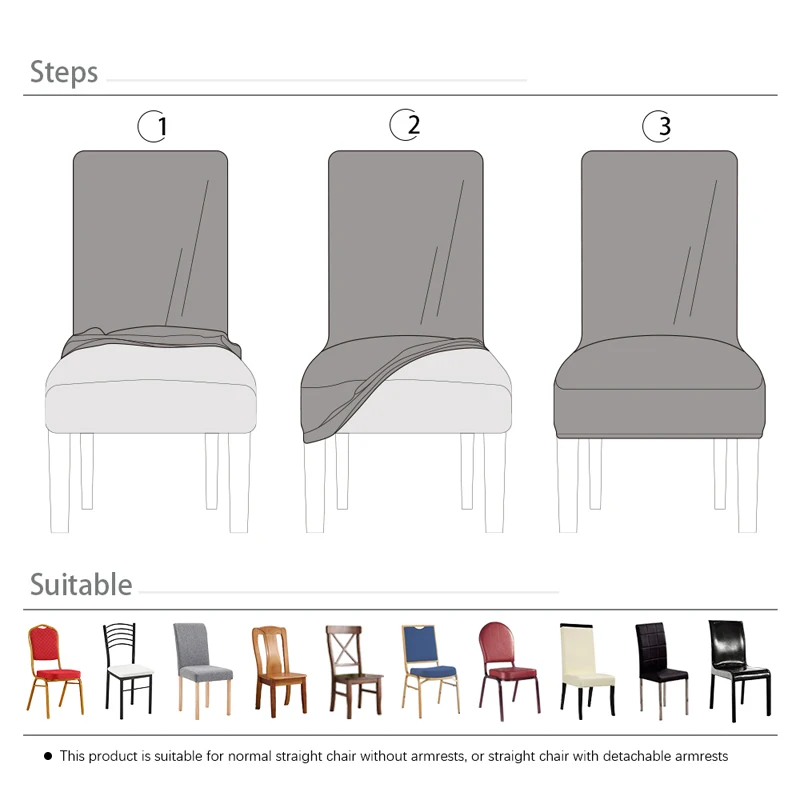 Steps

1

2

3

Suitable

● This product is suitable for normal straight chair without armrests, or straight chair with detachable armrests