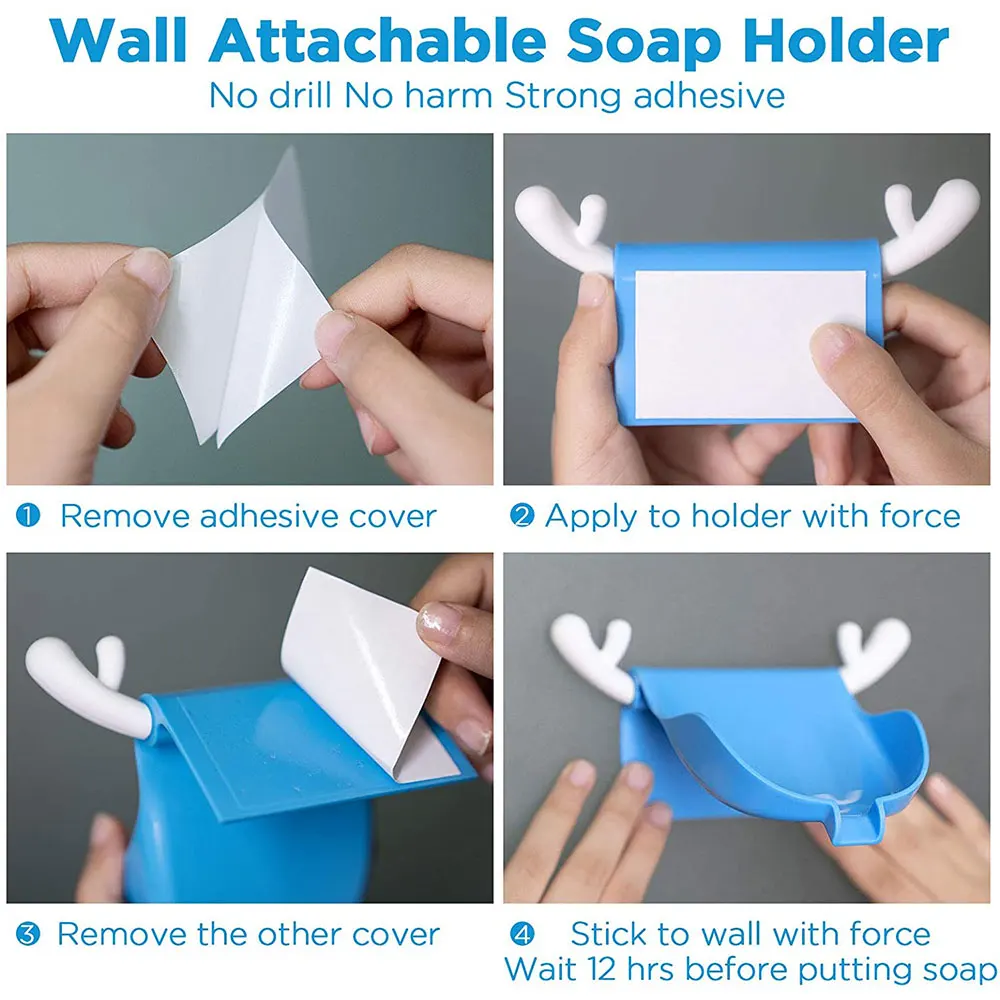 Wall Attachable Soap Holder
No drill No harm Strong adhesive

❶ Remove adhesive cover

❷ Apply to holder with force

❸ Remove the other cover

❹ Stick to wall with force
Wait 12 hrs before putting soap