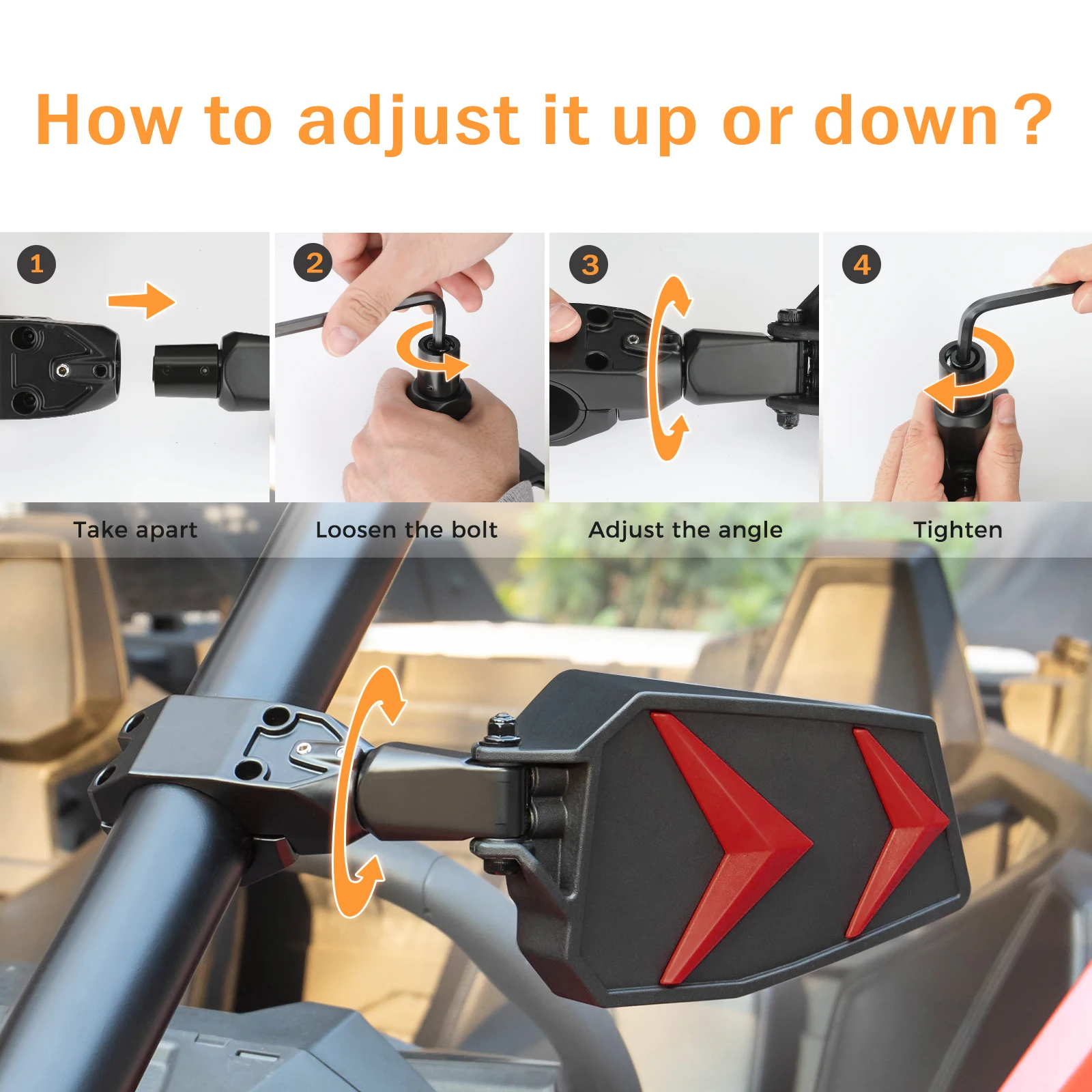 How to adjust it up or down ?

1

2

3

4

Take apart

Loosen the bolt

Adjust the angle

Tighten