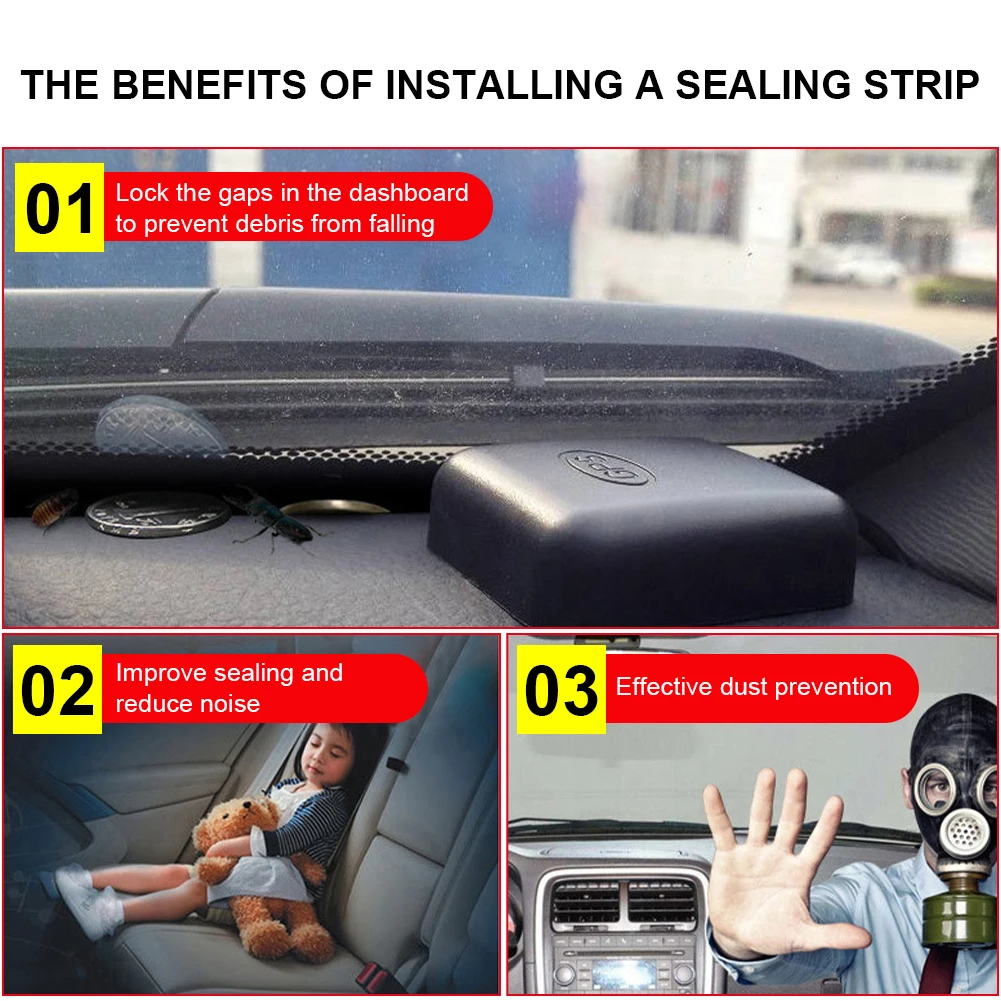 THE BENEFITS OF INSTALLING A SEALING STRIP

01 Lock the gaps in the dashboard to prevent debris from falling

02 Improve sealing and reduce noise

03 Effective dust prevention