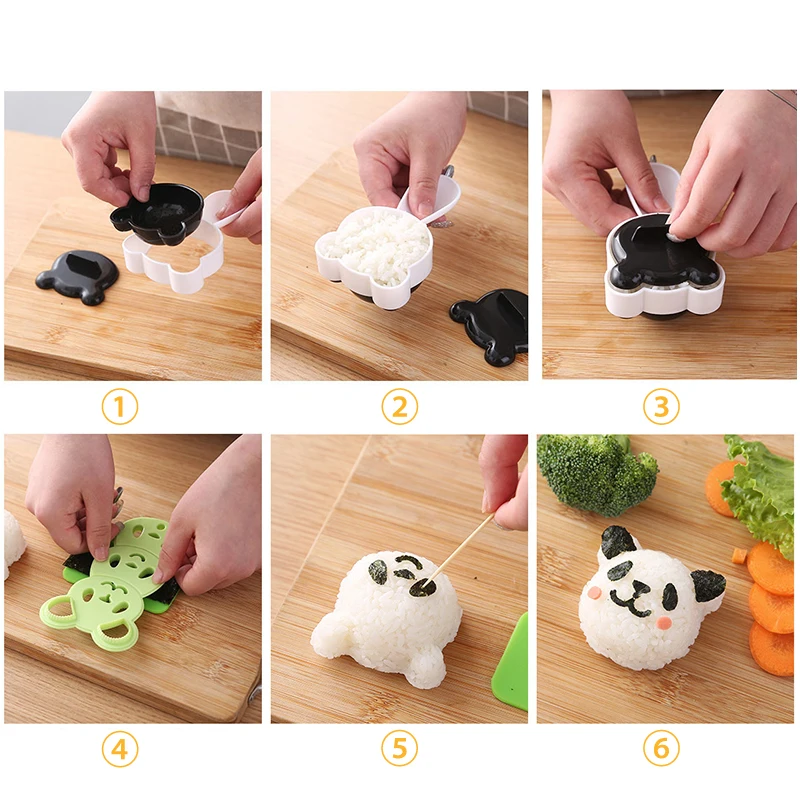 1

2

3

4

5

6