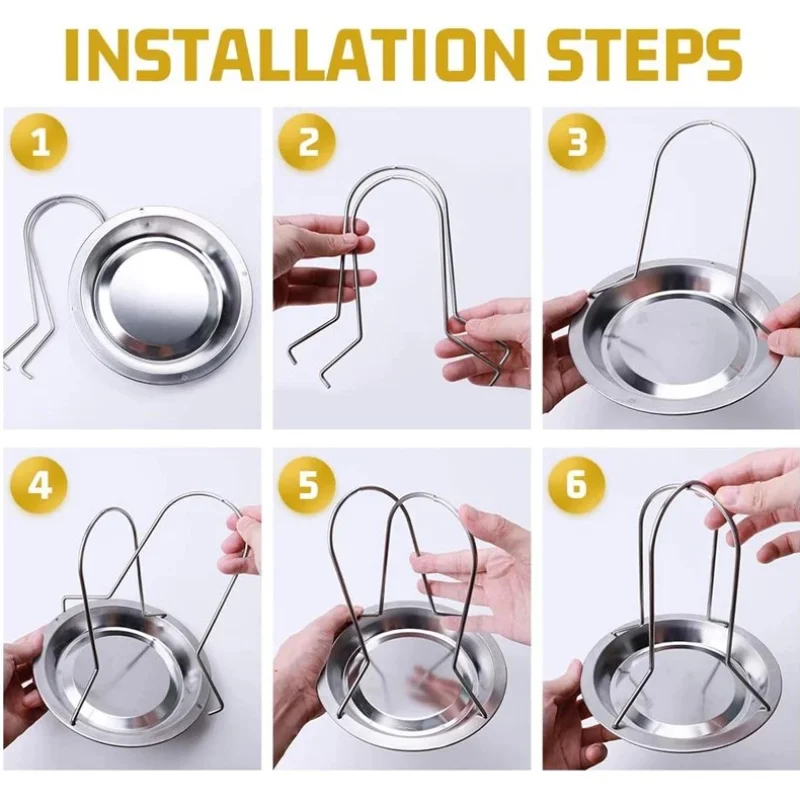 INSTALLATION STEPS

1

2

3

4

5

6