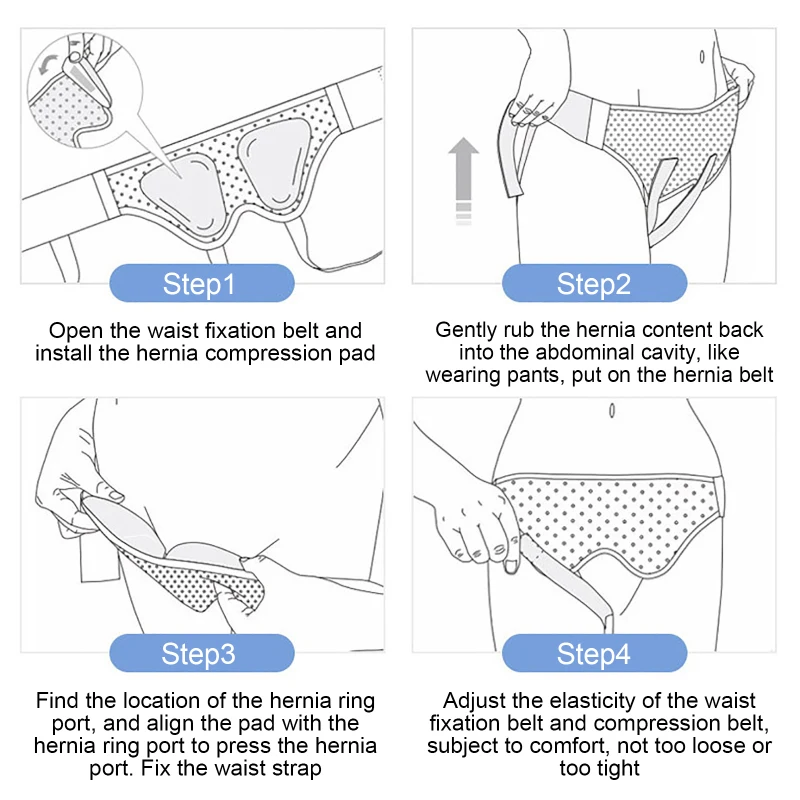 Step1

Open the waist fixation belt and install the hernia compression pad

Step2

Gently rub the hernia content back into the abdominal cavity, like wearing pants, put on the hernia belt

Step3

Find the location of the hernia ring port, and align the pad with the hernia ring port to press the hernia port. Fix the waist strap

Step4

Adjust the elasticity of the waist fixation belt and compression belt, subject to comfort, not too loose or too tight