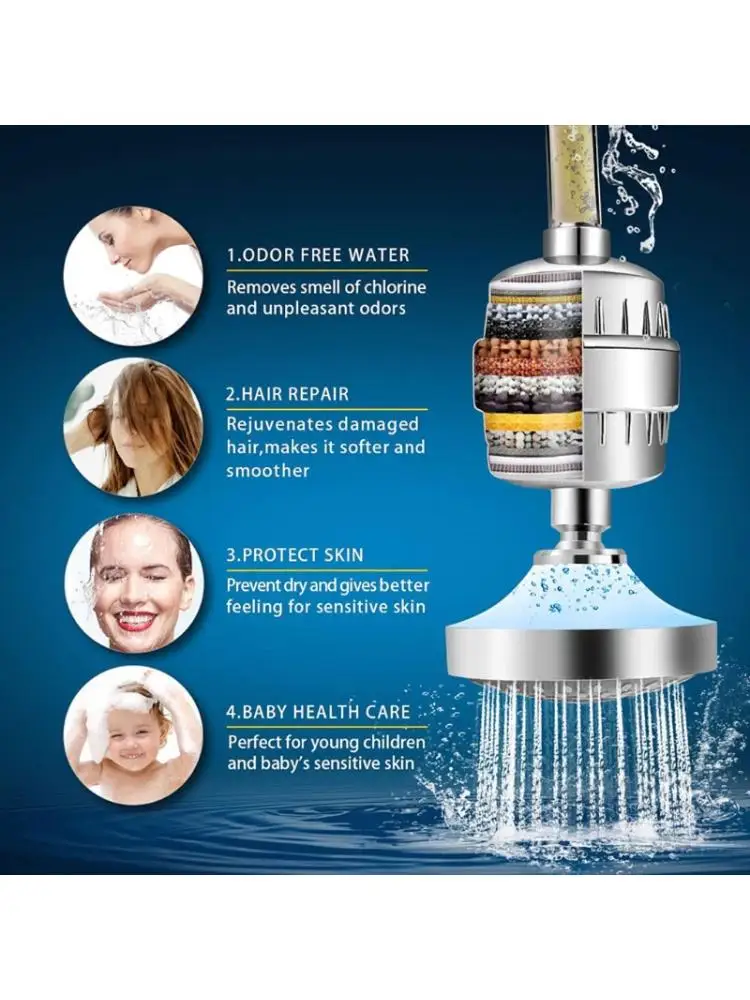 1.ODOR FREE WATER
Removes smell of chlorine and unpleasant odors

2.HAIR REPAIR
Rejuvenates damaged hair,makes it softer and smoother

3.PROTECT SKIN
Prevent dry and gives better feeling for sensitive skin

4.BABY HEALTH CARE
Perfect for young children and baby's sensitive skin