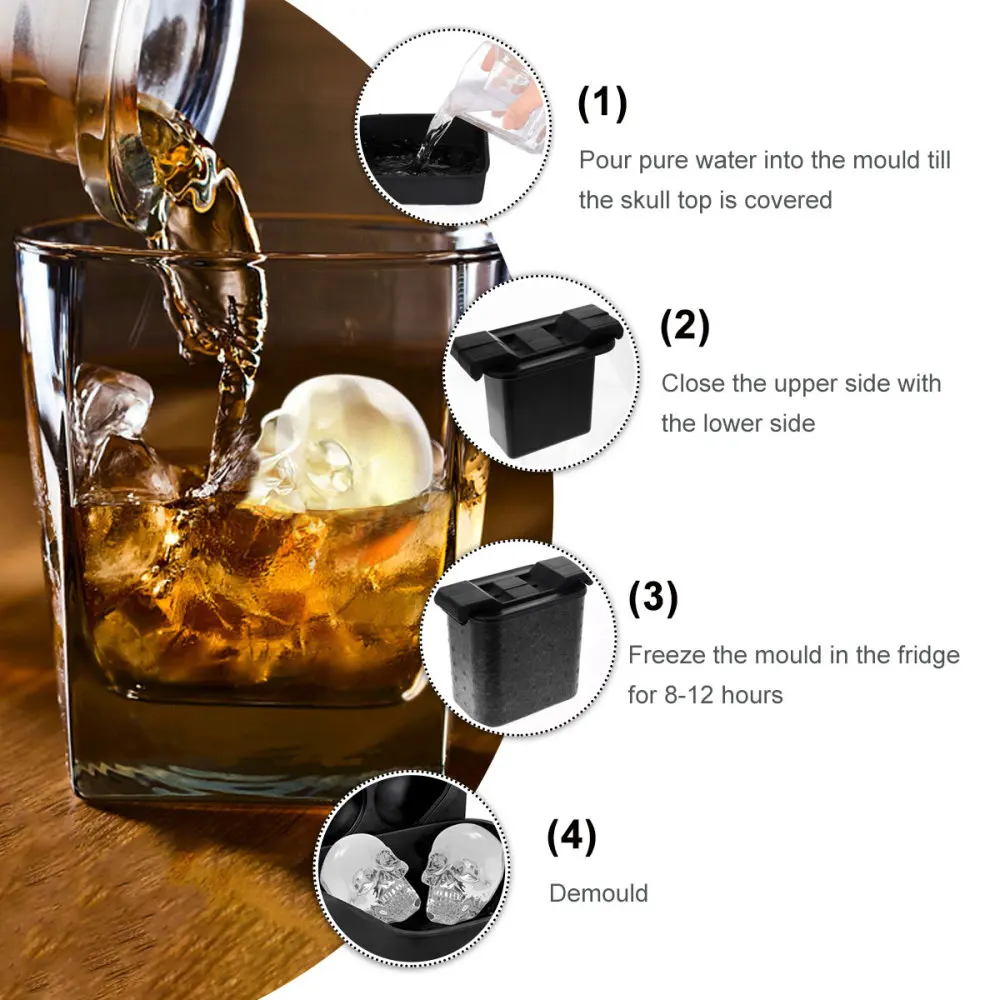 (1)
Pour pure water into the mould till the skull top is covered

(2)
Close the upper side with the lower side

(3)
Freeze the mould in the fridge for 8-12 hours

(4)
Demould