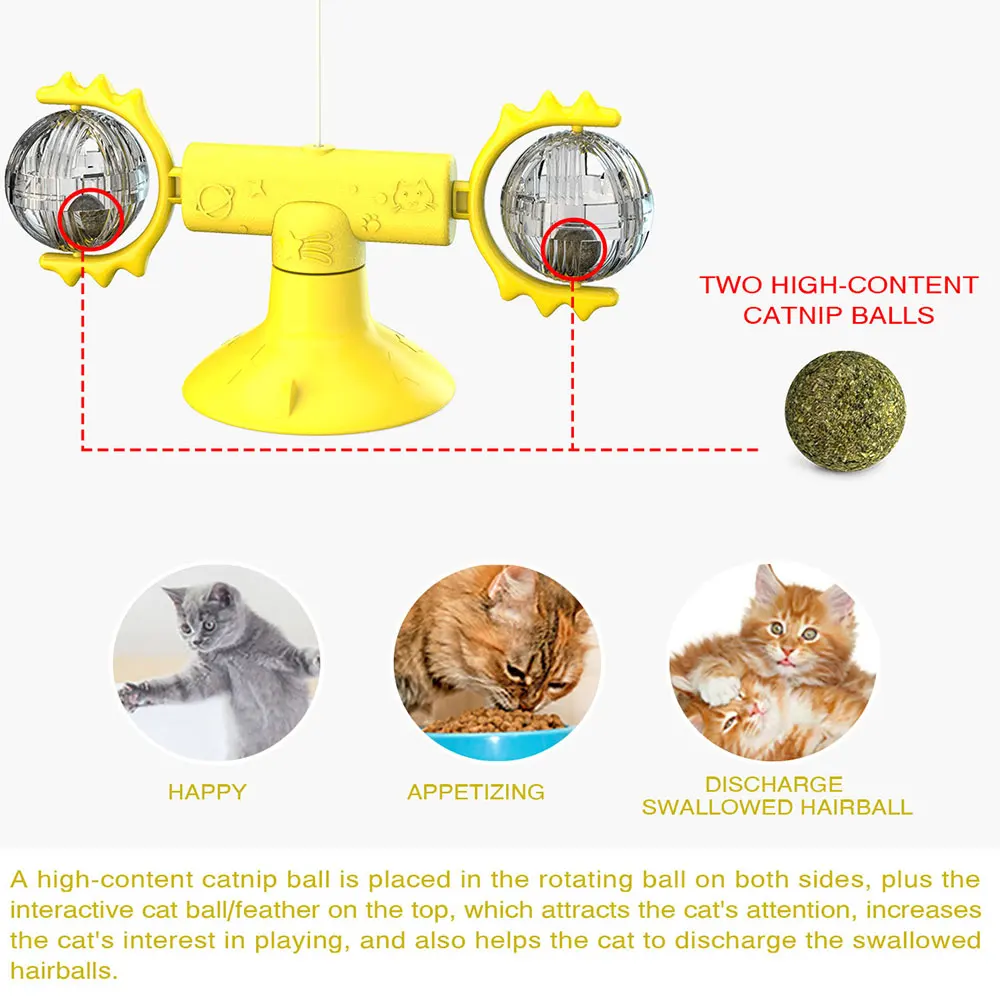 TWO HIGH-CONTENT CATNIP BALLS

HAPPY

APPETIZING

DISCHARGE SWALLOWED HAIRBALL

A high-content catnip ball is placed in the rotating ball on both sides, plus the interactive cat ball/feather on the top, which attracts the cat's attention, increases the cat's interest in playing, and also helps the cat to discharge the swallowed hairballs.