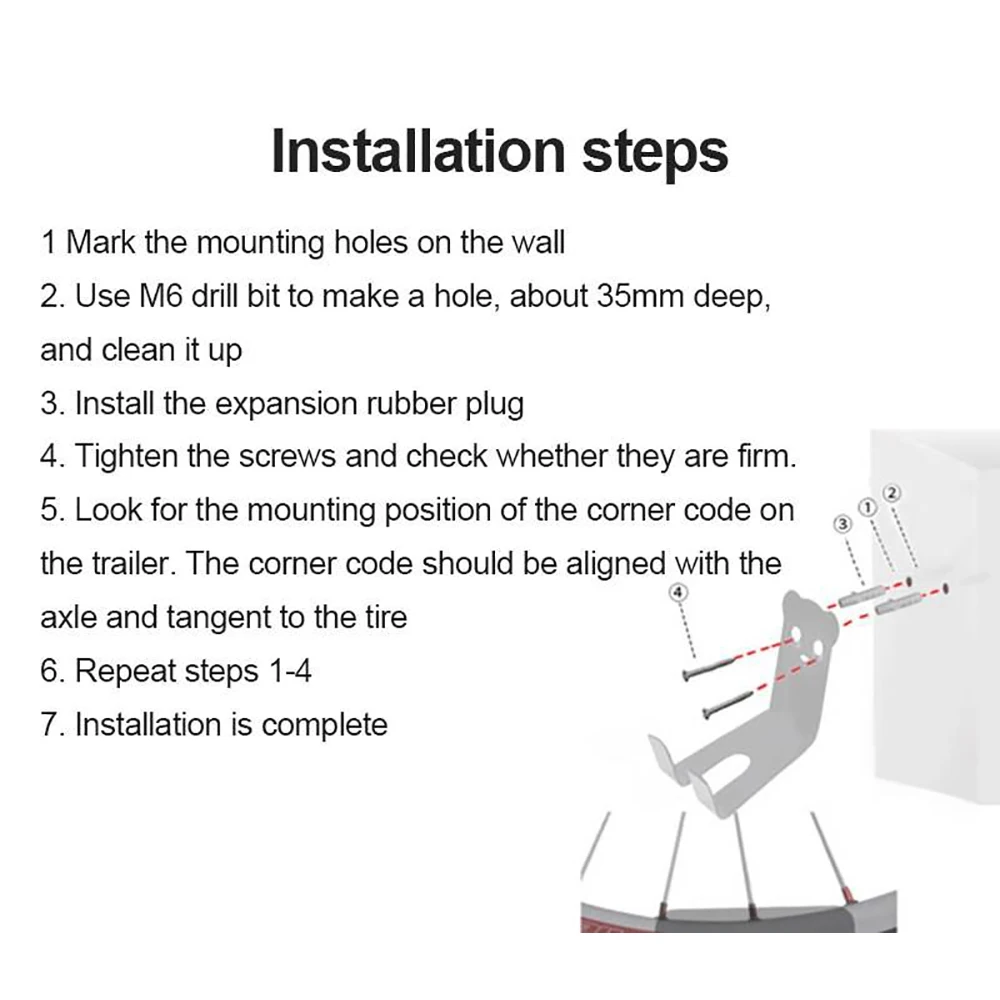 Installation steps

1 Mark the mounting holes on the wall
2. Use M6 drill bit to make a hole, about 35mm deep, and clean it up
3. Install the expansion rubber plug
4. Tighten the screws and check whether they are firm.
5. Look for the mounting position of the corner code on the trailer. The corner code should be aligned with the axle and tangent to the tire
6. Repeat steps 1-4
7. Installation is complete

③ ① ②
④