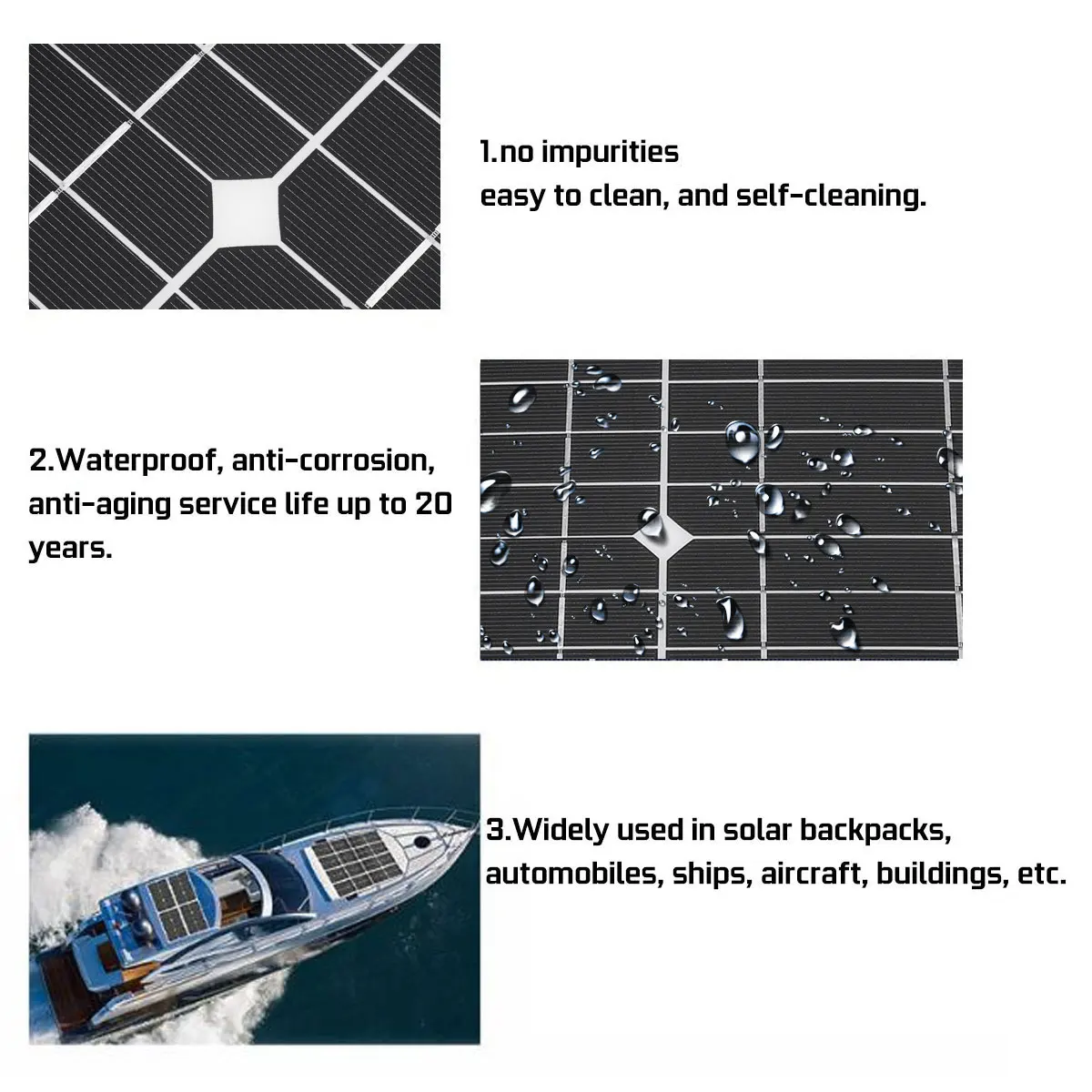 1.no impurities
easy to clean, and self-cleaning.

2.Waterproof, anti-corrosion, anti-aging service life up to 20 years.

3.Widely used in solar backpacks, automobiles, ships, aircraft, buildings, etc.