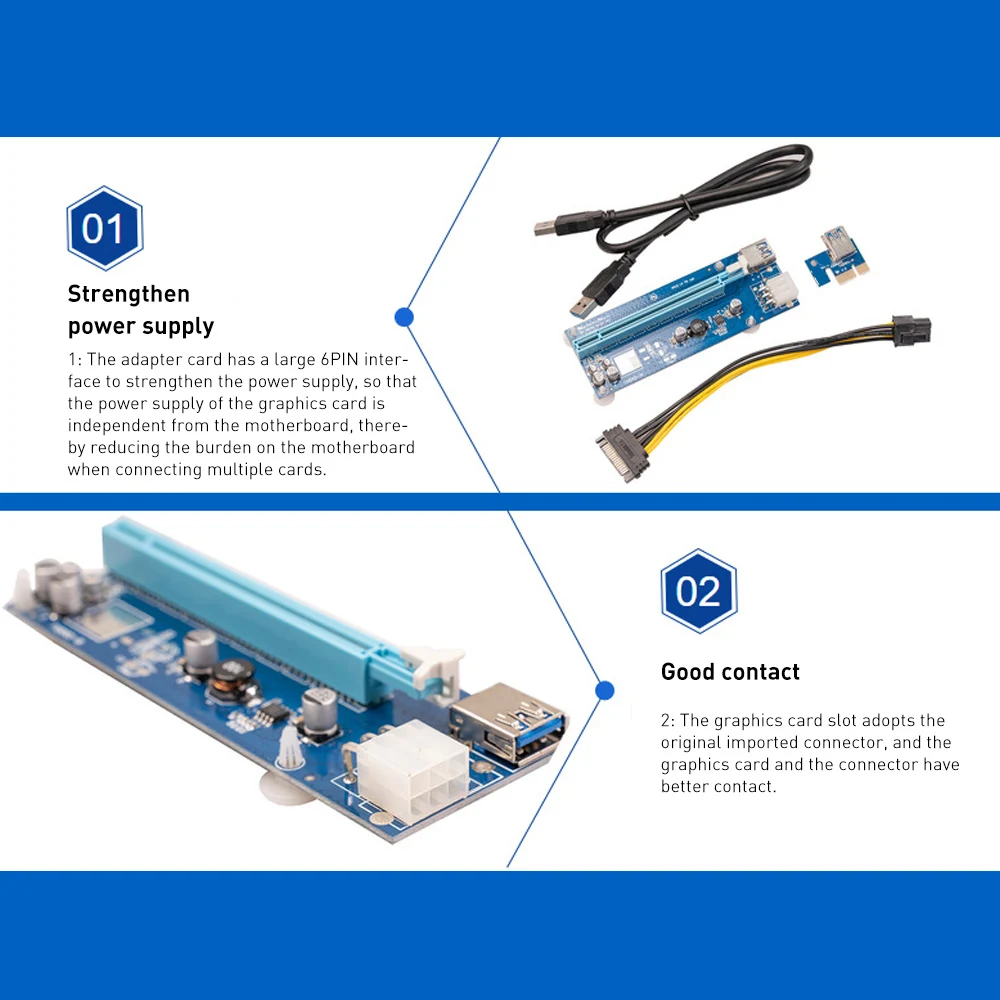 01

Strengthen power supply

1: The adapter card has a large 6PIN interface to strengthen the power supply, so that the power supply of the graphics card is independent from the motherboard, thereby reducing the burden on the motherboard when connecting multiple cards.

02

Good contact

2: The graphics card slot adopts the original imported connector, and the graphics card and the connector have better contact.