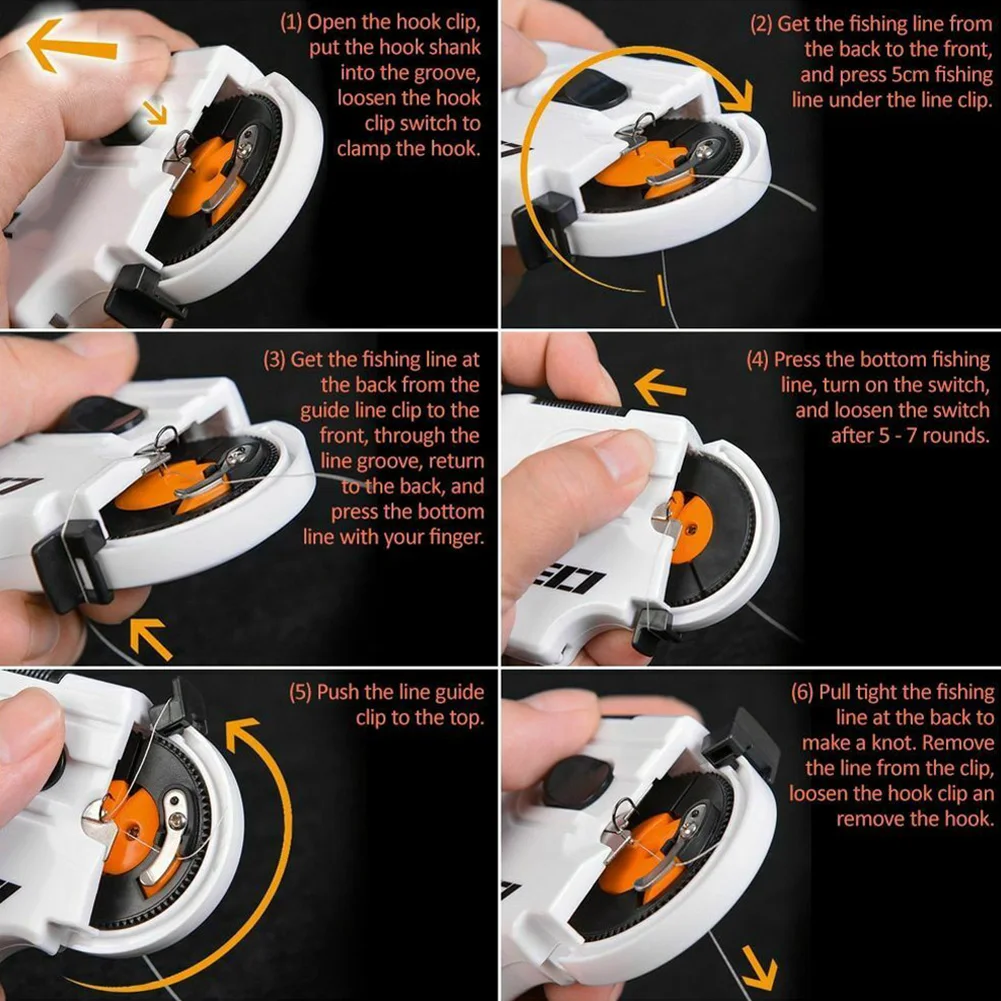 (1) Open the hook clip, put the hook shank into the groove, loosen the hook clip switch to clamp the hook.

(2) Get the fishing line from the back to the front, and press 5cm fishing line under the line clip.

(3) Get the fishing line at the back from the guide line clip to the front, through the line groove, return to the back, and press the bottom line with your finger.

(4) Press the bottom fishing line, turn on the switch, and loosen the switch after 5 - 7 rounds.

(5) Push the line guide clip to the top.

(6) Pull tight the fishing line at the back to make a knot. Remove the line from the clip, loosen the hook clip an remove the hook.