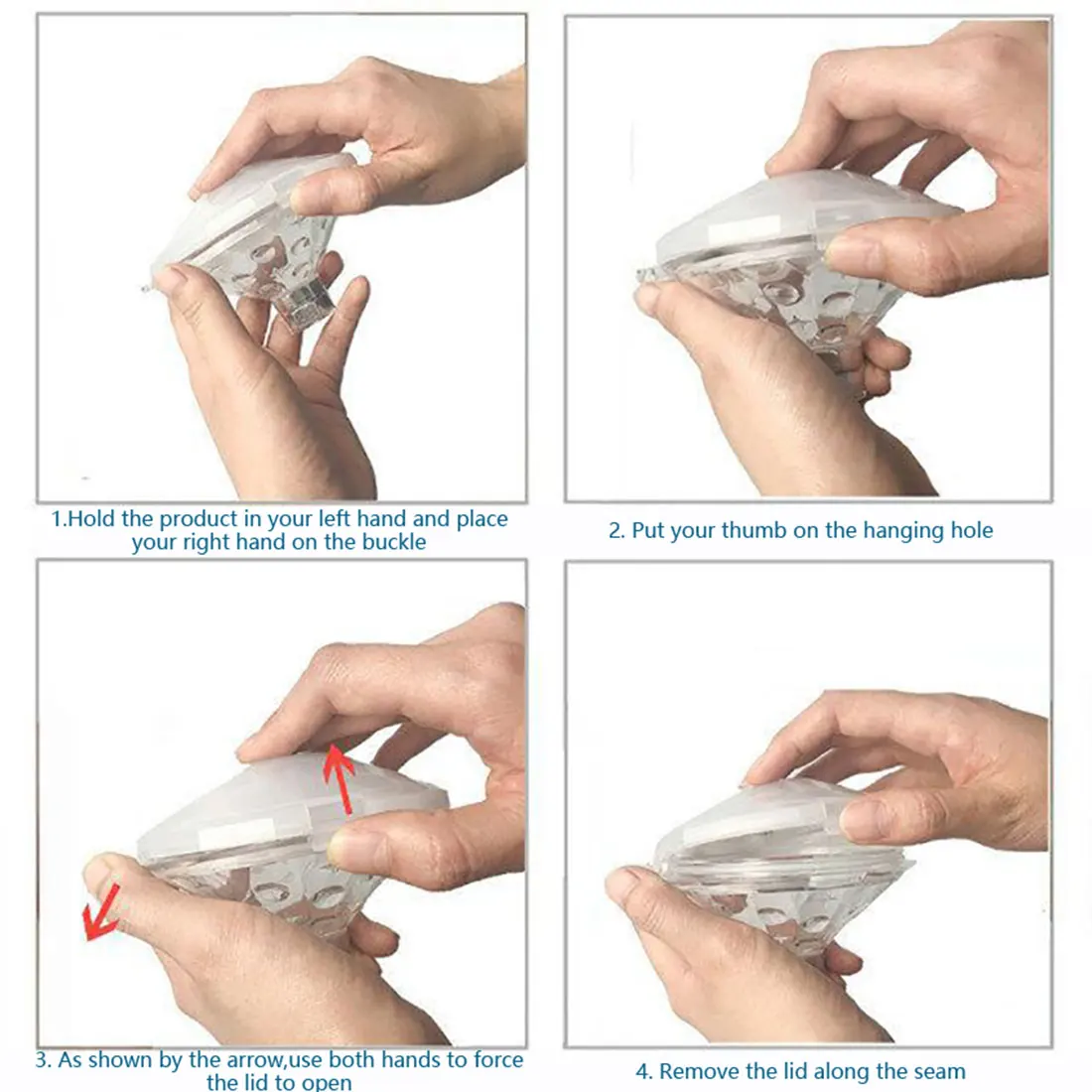 1.Hold the product in your left hand and place your right hand on the buckle

2. Put your thumb on the hanging hole

3. As shown by the arrow,use both hands to force the lid to open

4. Remove the lid along the seam