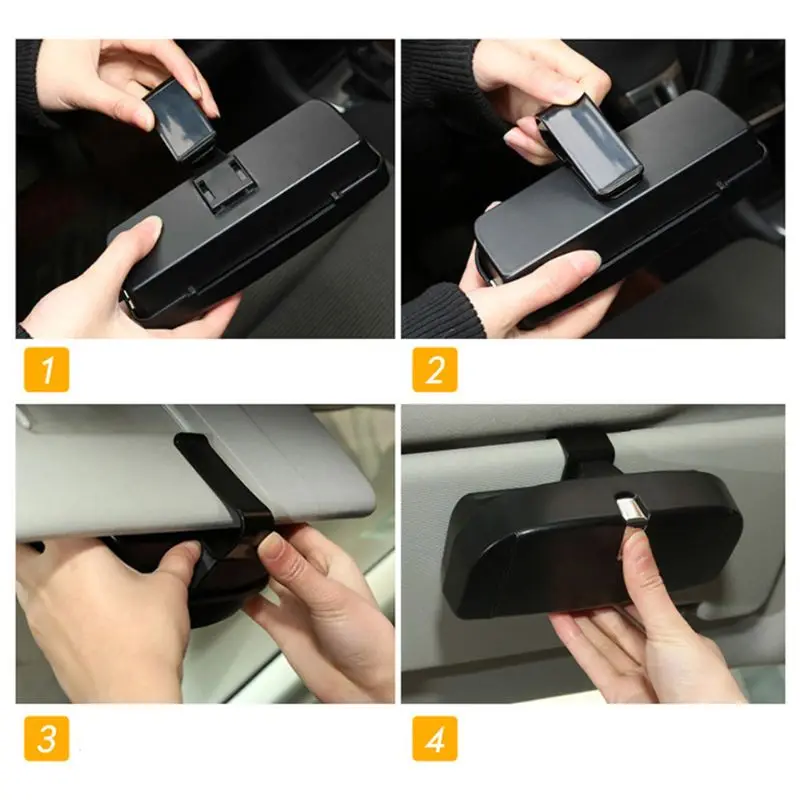 1

2

3

4