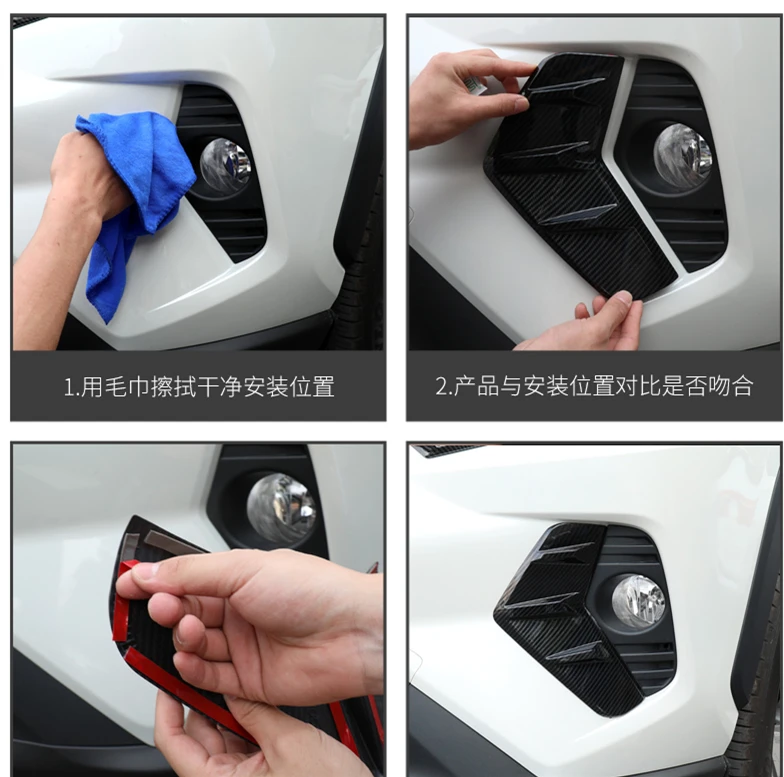 1.用毛巾擦拭干净安装位置

2.产品与安装位置对比是否吻合