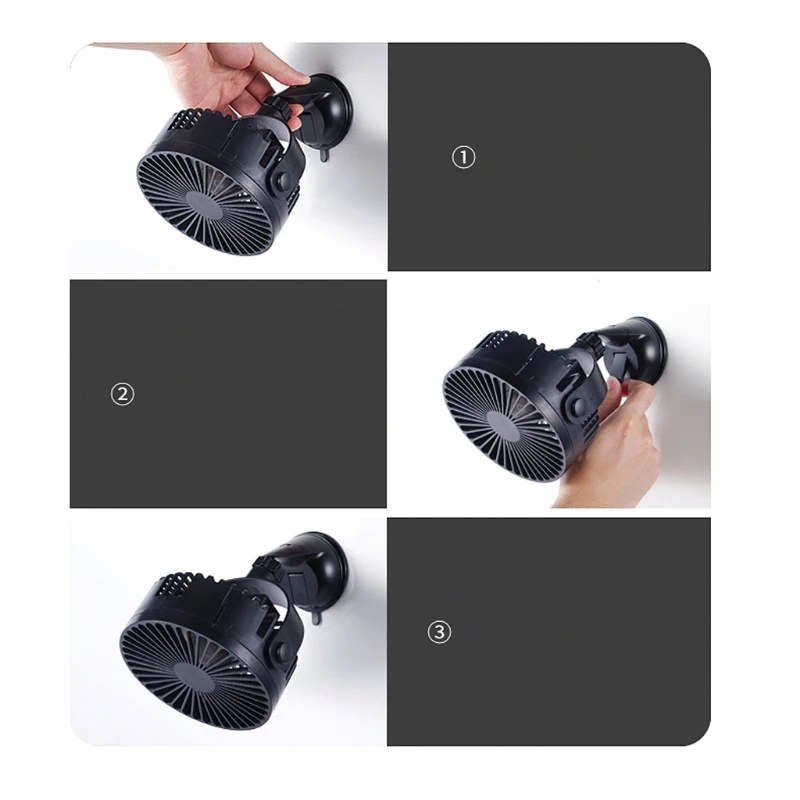 ①

②

③